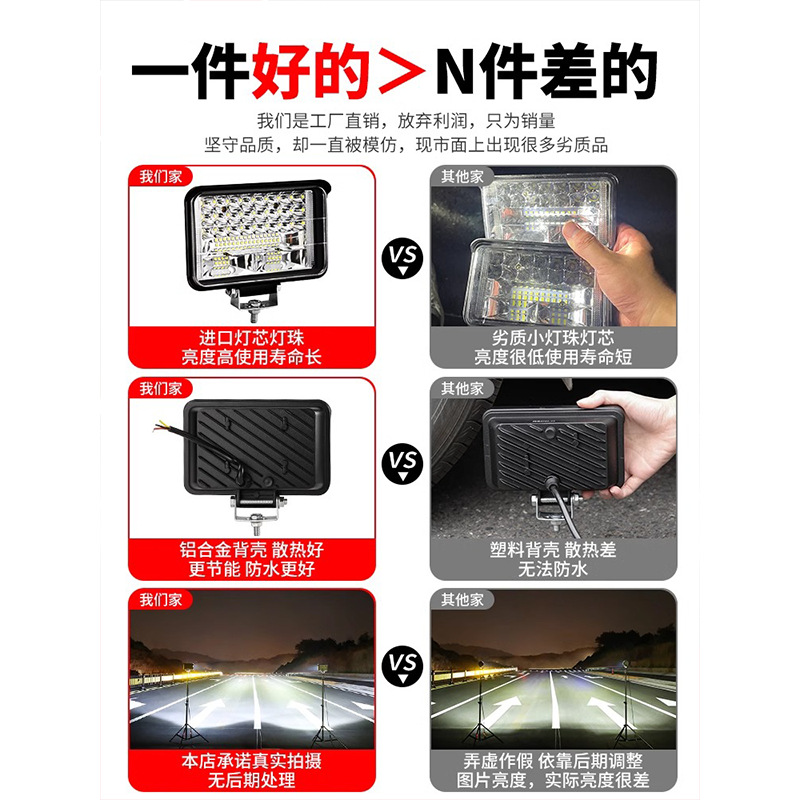 一件好的＞N件差的

我们是工厂直销，放弃利润，只为销量
坚守品质，却一直被模仿，现市面上出现很多劣质品

我们家

进口灯芯灯珠
亮度高使用寿命长

VS

其他家

劣质小灯珠灯芯
亮度很低使用寿命短

我们家

铝合金背壳 散热好
更节能 防水更好

VS

其他家

塑料背壳 散热差
无法防水

我们家

本店承诺真实拍摄
无后期处理

VS

其他家

弄虚作假 依靠后期调整
图片亮度，实际亮度很差