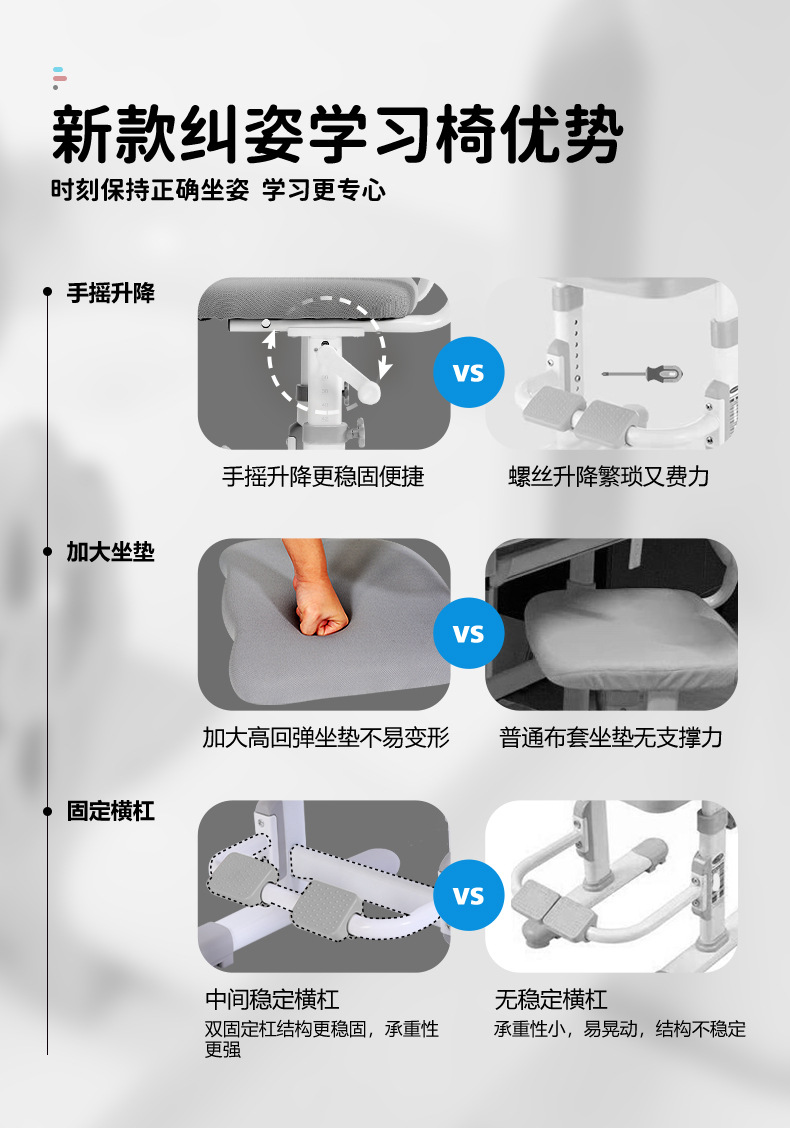 新款纠姿学习椅优势
时刻保持正确坐姿 学习更专心

手摇升降

VS

手摇升降更稳固便捷

螺丝升降繁琐又费力

加大坐垫

VS

加大高回弹坐垫不易变形

普通布套坐垫无支撑力

固定横杠

VS

中间稳定横杠
双固定杠结构更稳固，承重性更强

无稳定横杠
承重性小，易晃动，结构不稳定