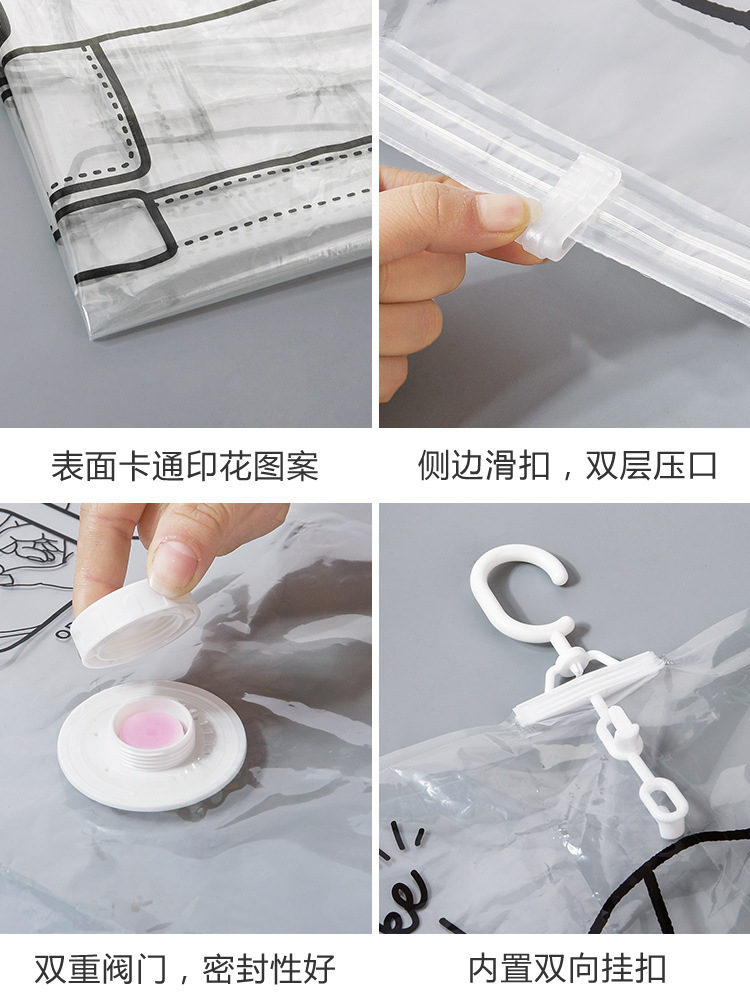 表面卡通印花图案

侧边滑扣，双层压口

双重阀门，密封性好

内置双向挂扣