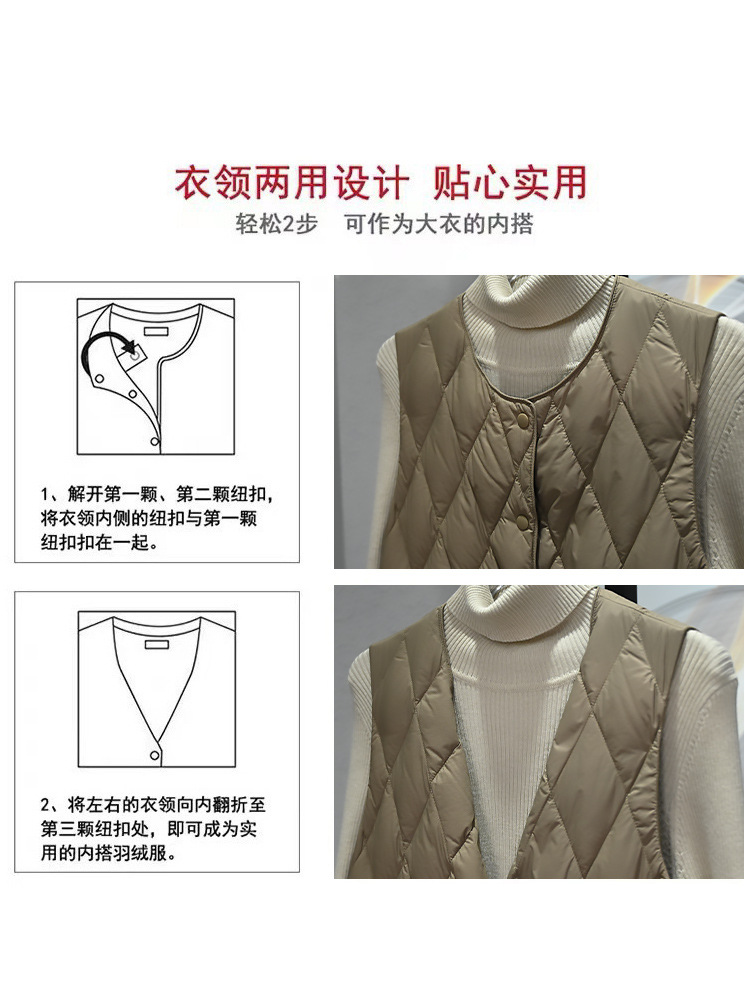 衣领两用设计 贴心实用

轻松2步 可作为大衣的内搭

1、解开第一颗、第二颗纽扣，将衣领内侧的纽扣与第一颗纽扣扣在一起。

2、将左右的衣领向内翻折至第三颗纽扣处，即可成为实用的内搭羽绒服。