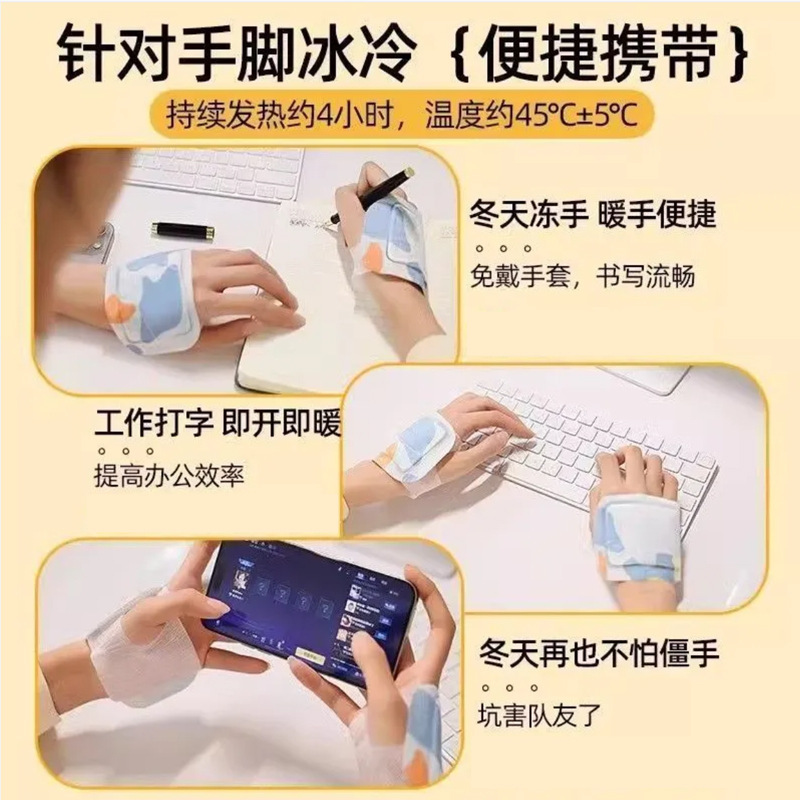 针对手脚冰冷｛便捷携带｝

持续发热约4小时，温度约45℃±5℃

冬天冻手 暖手便捷

免戴手套，书写流畅

工作打字 即开即暖

提高办公效率

冬天再也不怕僵手

坑害队友了