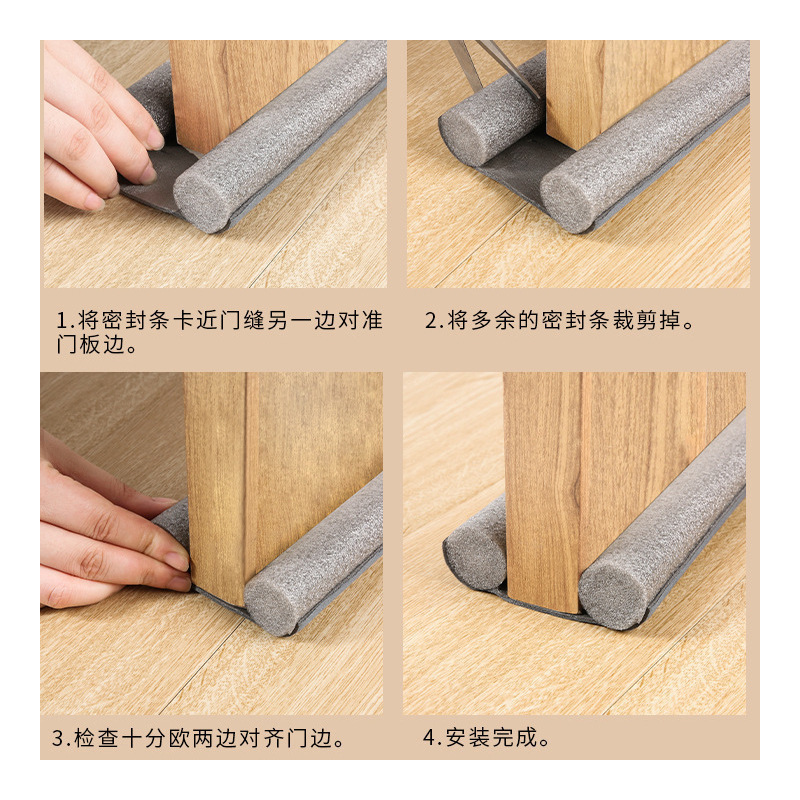 1.将密封条卡近门缝另一边对准门板边。

2.将多余的密封条裁剪掉。

3.检查十分欧两边对齐门边。

4.安装完成。