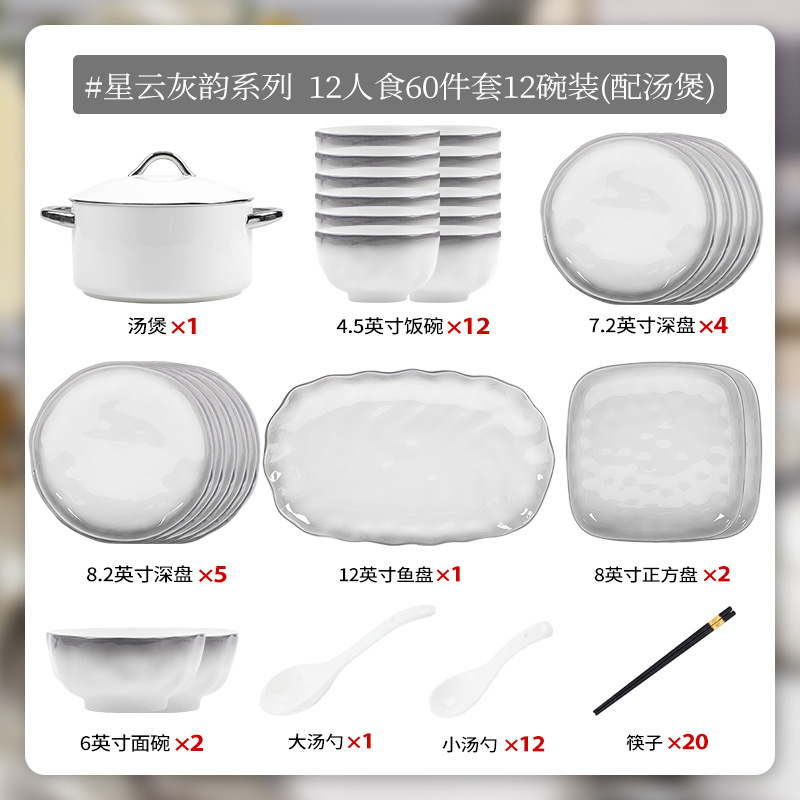 #星云灰韵系列 12人食60件套12碗装(配汤煲)

汤煲 ×1

4.5英寸饭碗 ×12

7.2英寸深盘 ×4

8.2英寸深盘 ×5

12英寸鱼盘 ×1

8英寸正方盘 ×2

6英寸面碗 ×2

大汤勺 ×1

小汤勺 ×12

筷子 ×20