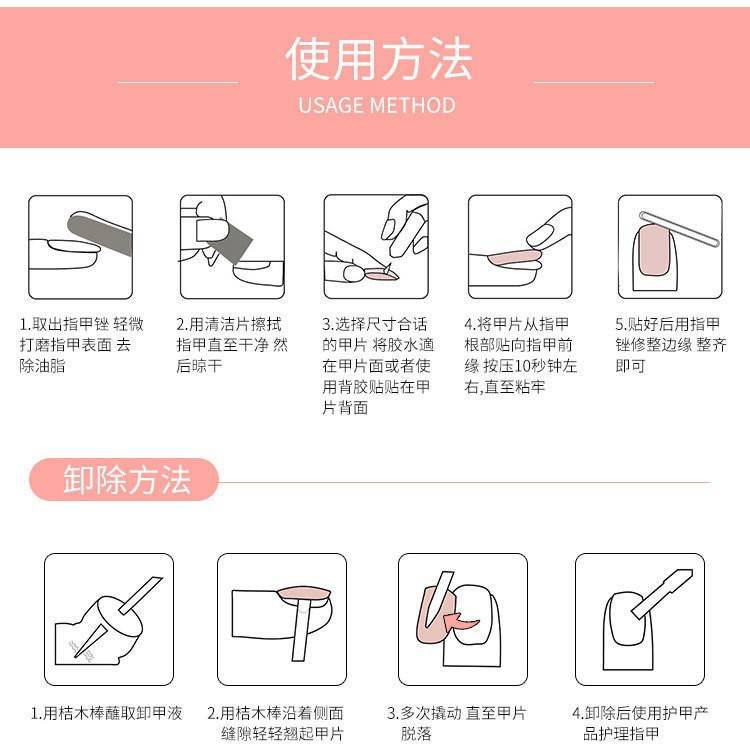 使用方法
USAGE METHOD

1.取出指甲锉 轻微打磨指甲表面 去除油脂

2.用清洁片擦拭指甲直至干净 然后晾干

3.选择尺寸合适的甲片 将胶水滴在甲片面或者使用背胶贴贴在甲片背面

4.将甲片从指甲根部贴向指甲前缘 按压10秒钟左右,直至粘牢

5.贴好后用指甲锉修整边缘 整齐即可

卸除方法

1.用桔木棒蘸取卸甲液

2.用桔木棒沿着侧面缝隙轻轻翘起甲片

3.多次撬动 直至甲片脱落

4.卸除后使用护甲产品护理指甲