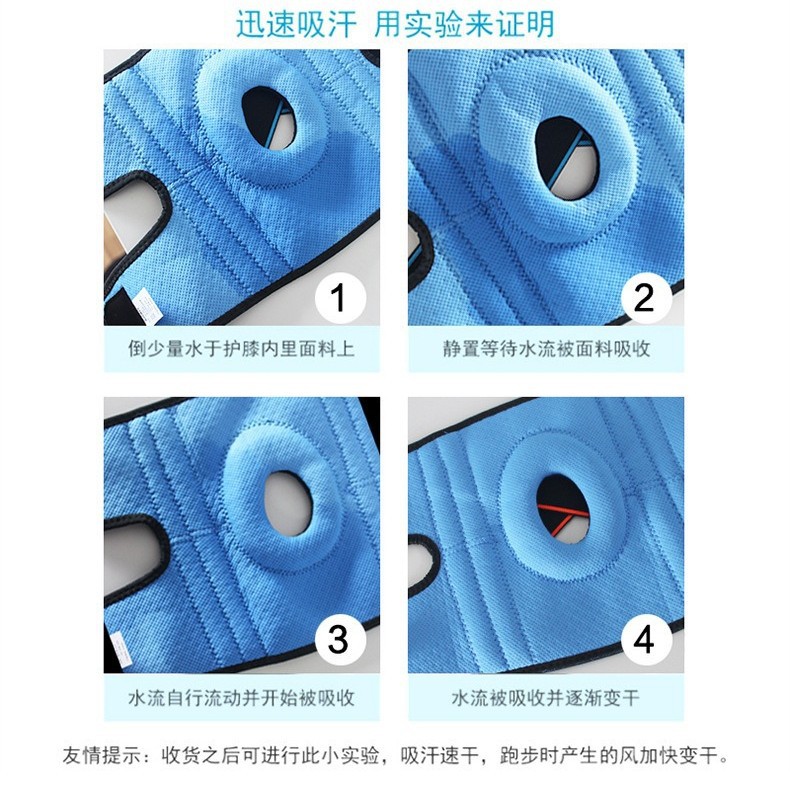 迅速吸汗 用实验来证明

1
倒少量水于护膝内里面料上

2
静置等待水流被面料吸收

3
水流自行流动并开始被吸收

4
水流被吸收并逐渐变干

友情提示：收货之后可进行此小实验，吸汗速干，跑步时产生的风加快变干。