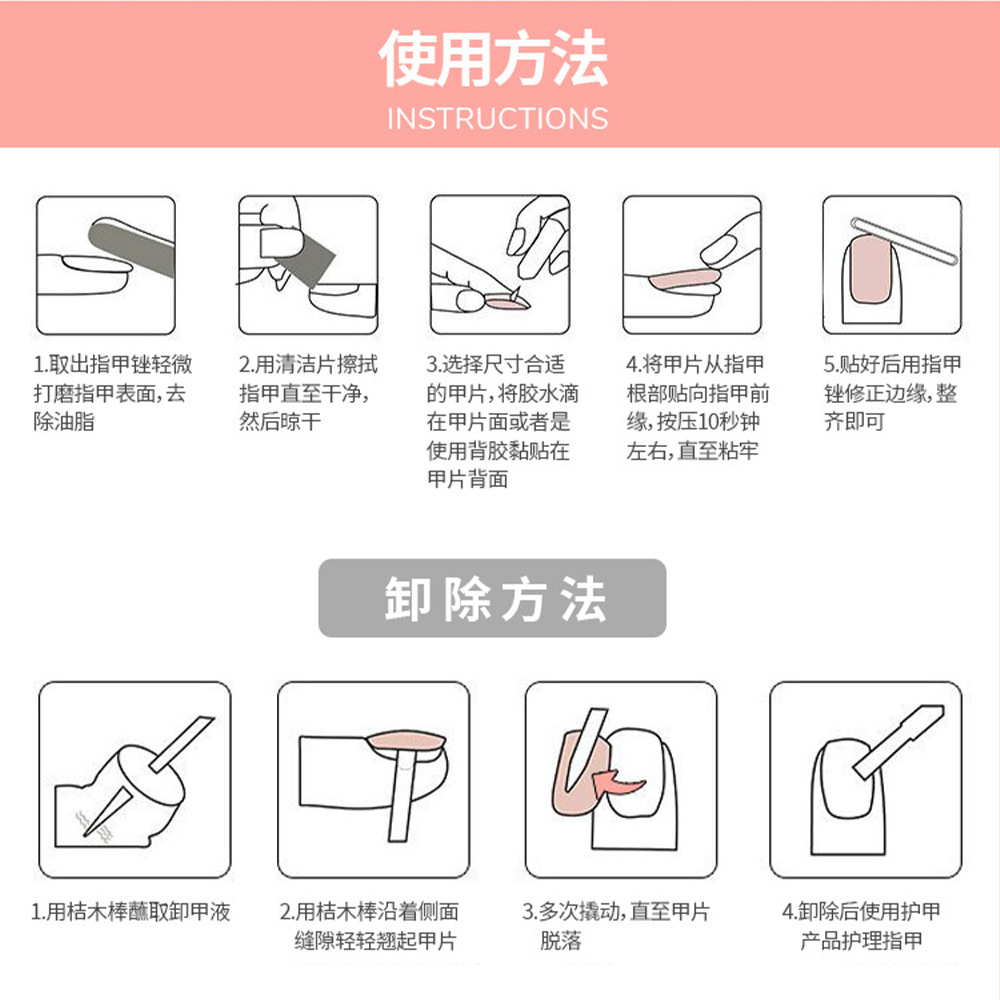 使用方法
INSTRUCTIONS

1.取出指甲锉轻微打磨指甲表面，去除油脂

2.用清洁片擦拭指甲直至干净，然后晾干

3.选择尺寸合适的甲片，将胶水滴在甲片面或者是使用背胶黏贴在甲片背面

4.将甲片从指甲根部贴向指甲前缘，按压10秒钟左右，直至粘牢

5.贴好后用指甲锉修正边缘，整齐即可

卸除方法

1.用桔木棒蘸取卸甲液

2.用桔木棒沿着侧面缝隙轻轻翘起甲片

3.多次撬动，直至甲片脱落

4.卸除后使用护甲产品护理指甲