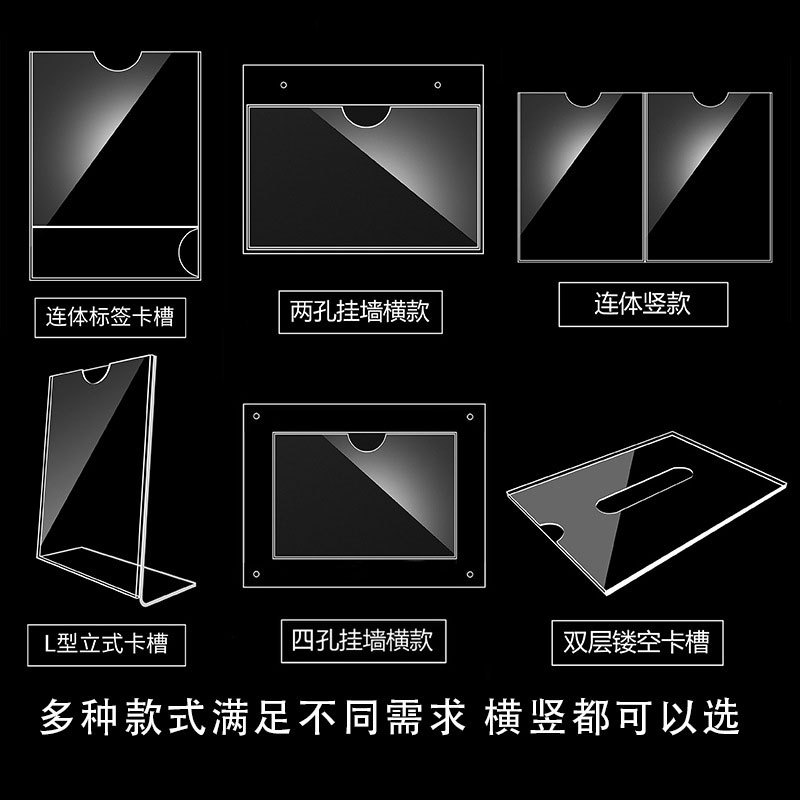 连体标签卡槽

两孔挂墙横款

连体竖款

L型立式卡槽

四孔挂墙横款

双层镂空卡槽

多种款式满足不同需求 横竖都可以选