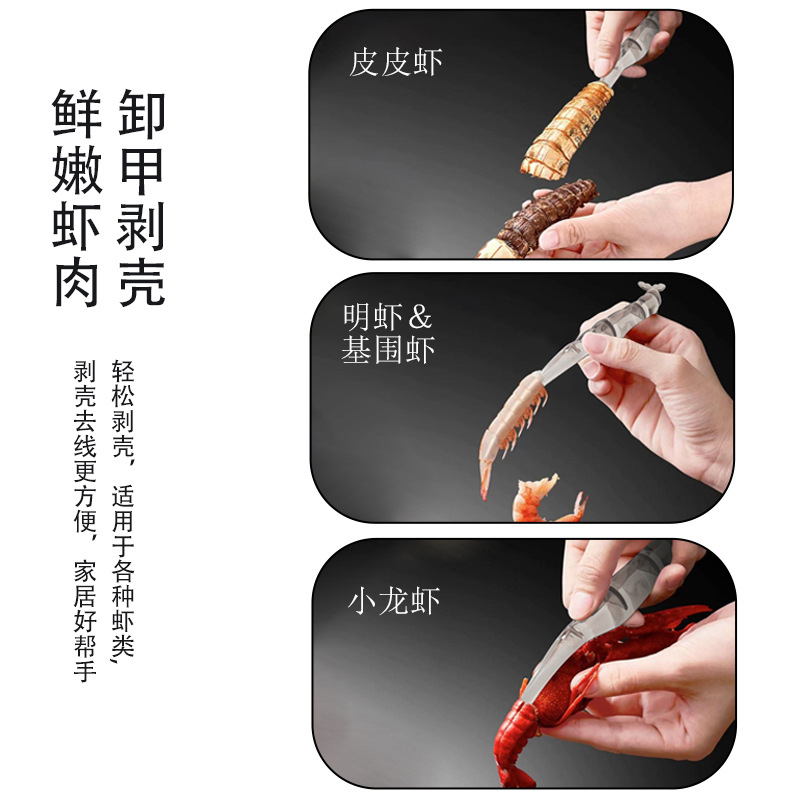 卸甲剥壳
鲜嫩虾肉

轻松剥壳，适用于各种虾类，
剥壳去线更方便，家居好帮手

皮皮虾

明虾&
基围虾

小龙虾