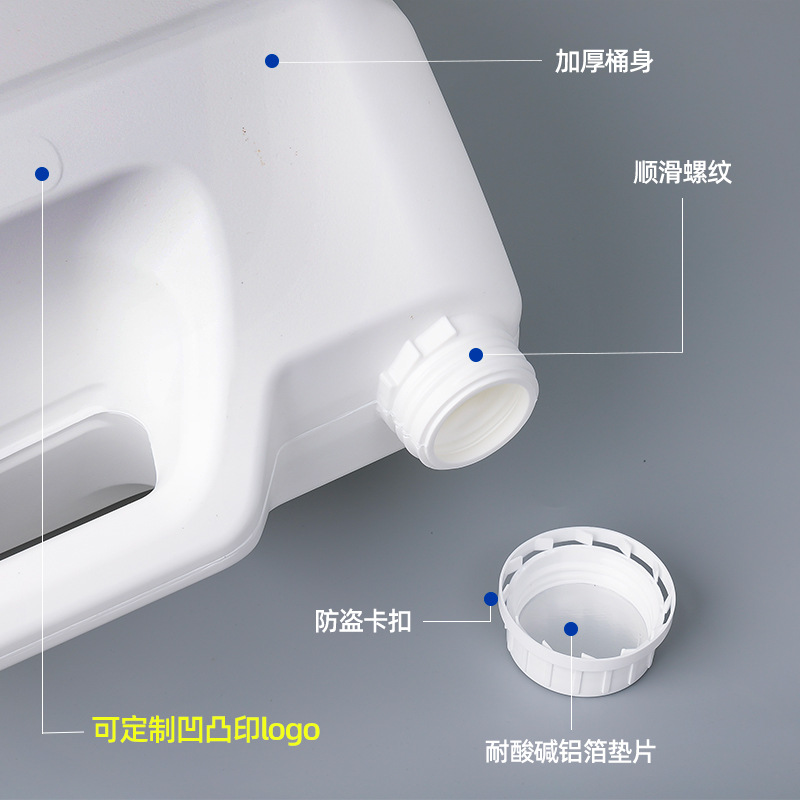 加厚桶身

顺滑螺纹

防盗卡扣

可定制凹凸印logo

耐酸碱铝箔垫片