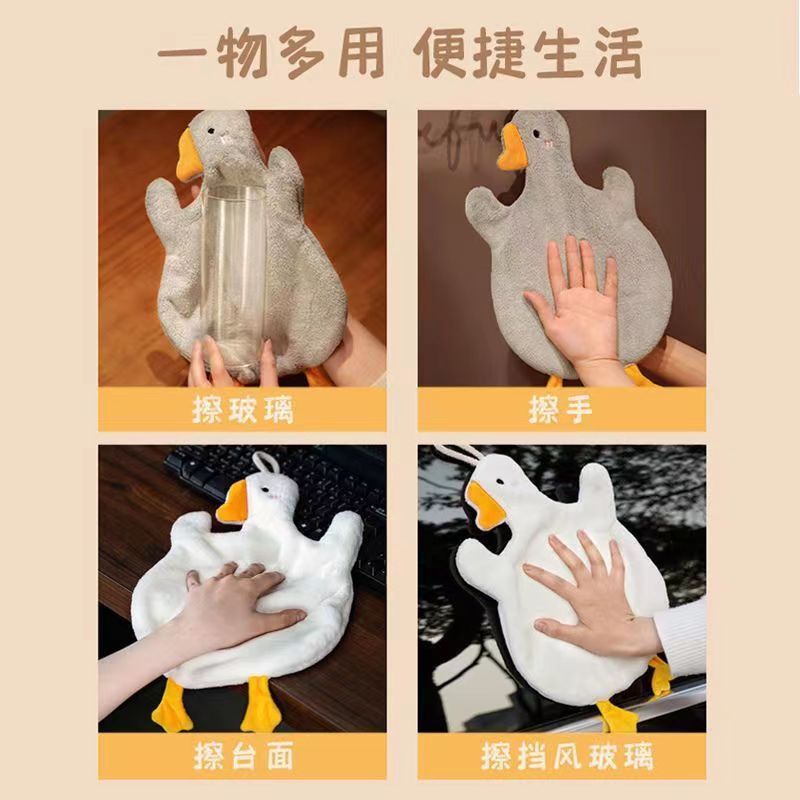 一物多用 便捷生活

擦玻璃

擦手

擦台面

擦挡风玻璃