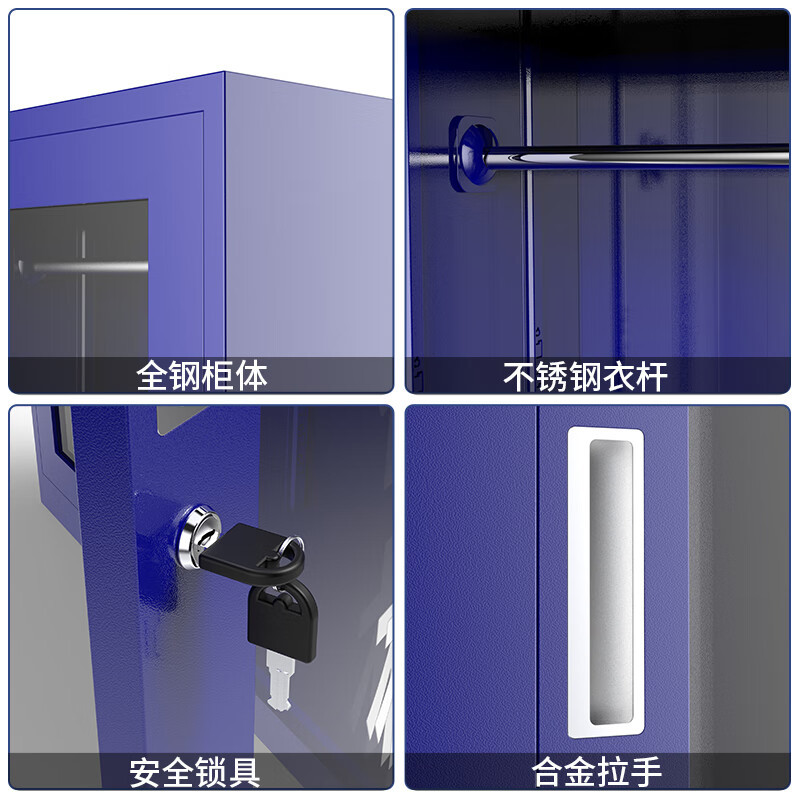 全钢柜体

不锈钢衣杆

安全锁具

合金拉手