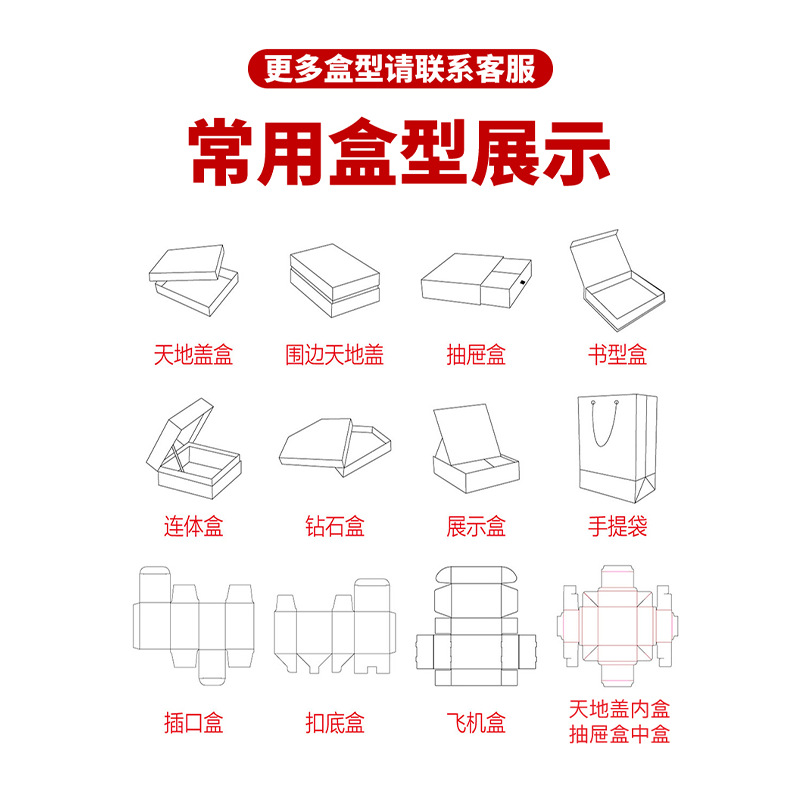 更多盒型请联系客服

常用盒型展示

天地盖盒
围边天地盖
抽屉盒
书型盒

连体盒
钻石盒
展示盒
手提袋

插口盒
扣底盒
飞机盒
天地盖内盒
抽屉盒中盒