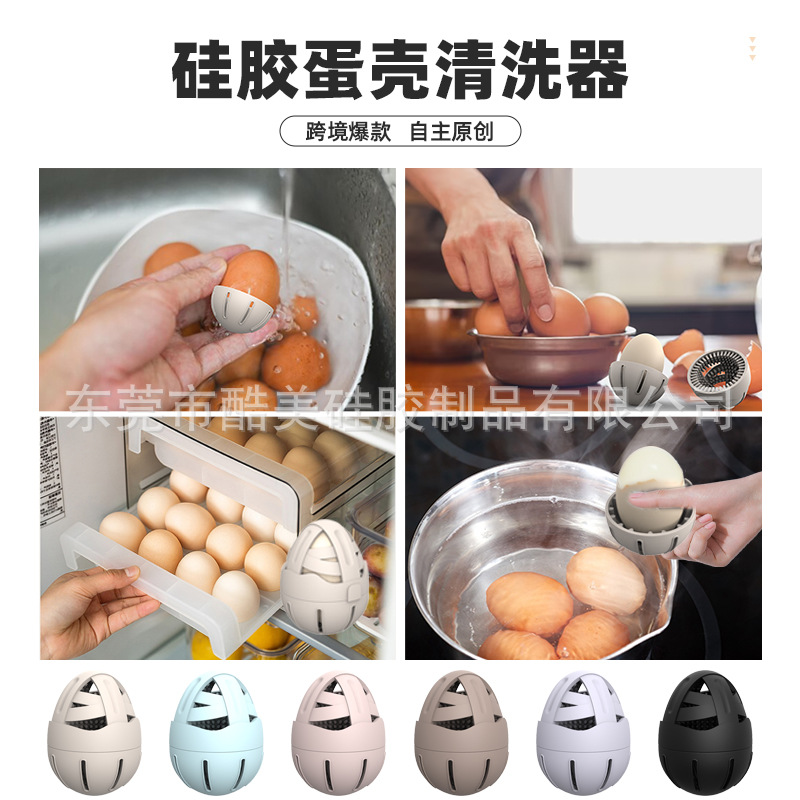 硅胶蛋壳清洗器

跨境爆款 自主原创

东莞市酷美硅胶制品有限公司