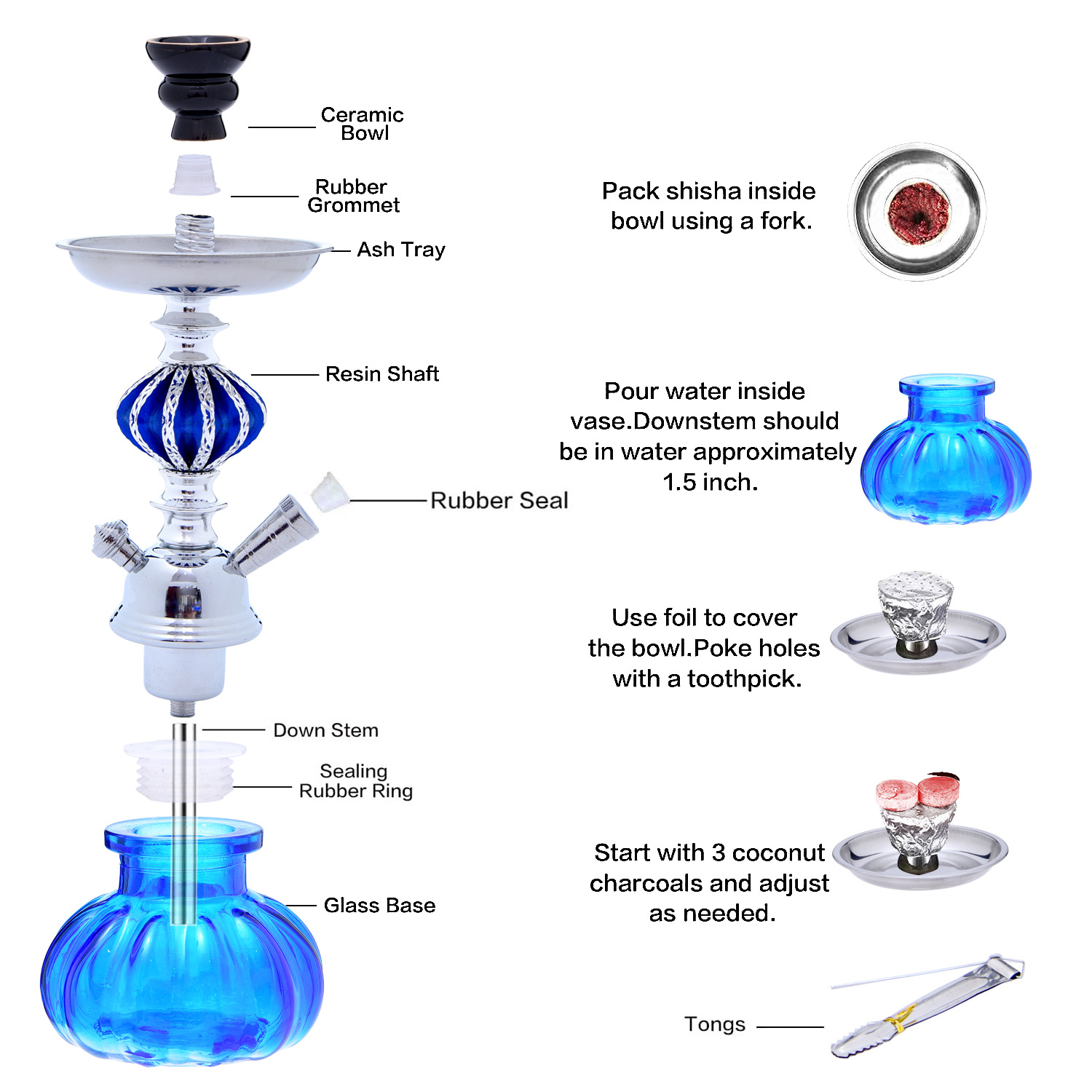 Ceramic Bowl

Rubber Grommet

Ash Tray

Resin Shaft

Rubber Seal

Down Stem

Sealing Rubber Ring

Glass Base

Pack shisha inside bowl using a fork.

Pour water inside vase.Downstem should be in water approximately 1.5 inch.

Use foil to cover the bowl.Poke holes with a toothpick.

Start with 3 coconut charcoals and adjust as needed.

Tongs