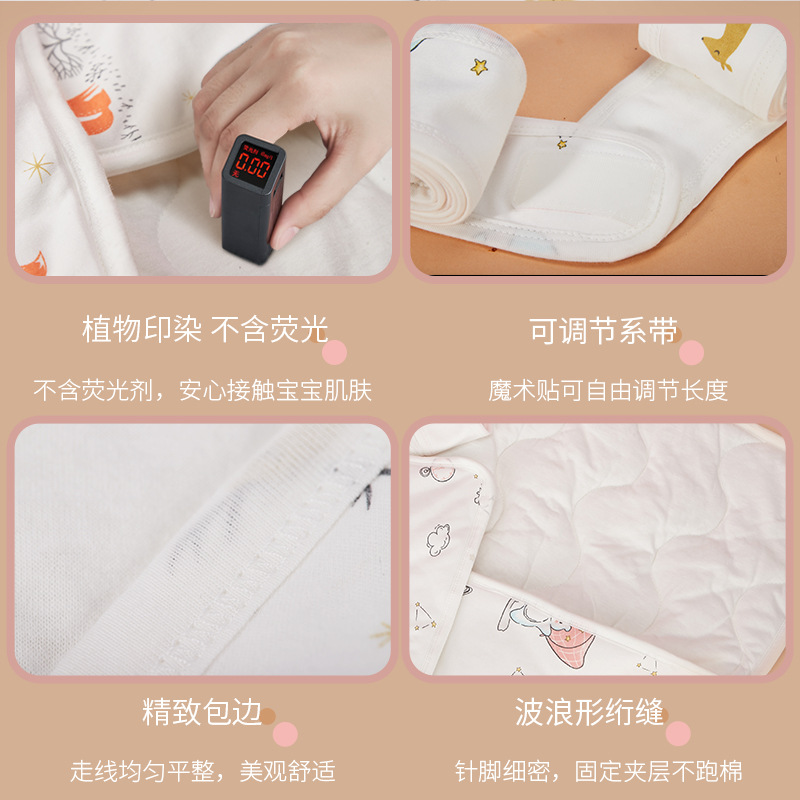 0.00

植物印染 不含荧光

不含荧光剂，安心接触宝宝肌肤

可调节系带

魔术贴可自由调节长度

精致包边

走线均匀平整，美观舒适

波浪形绗缝

针脚细密，固定夹层不跑棉