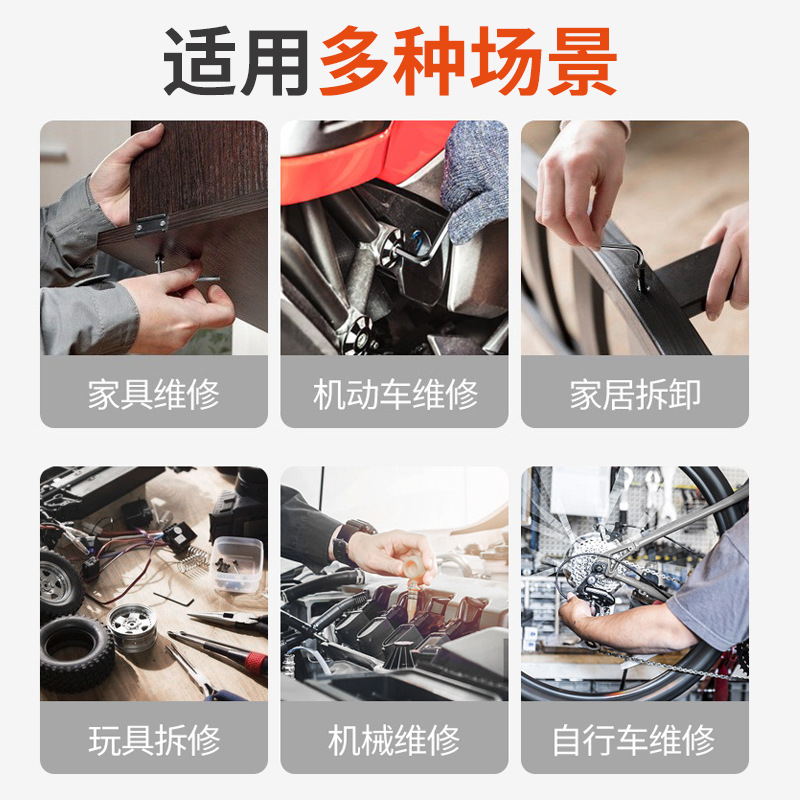 适用多种场景

家具维修

机动车维修

家居拆卸

玩具拆修

机械维修

自行车维修