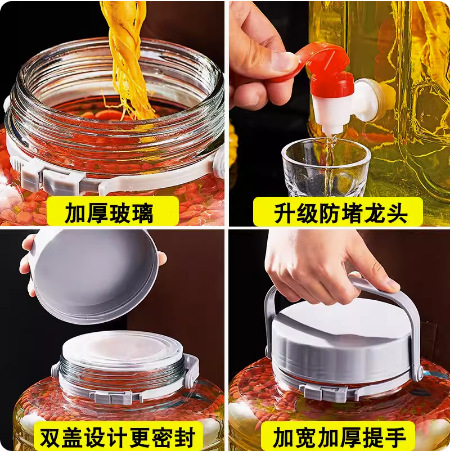 加厚玻璃

升级防堵龙头

双盖设计更密封

加宽加厚提手