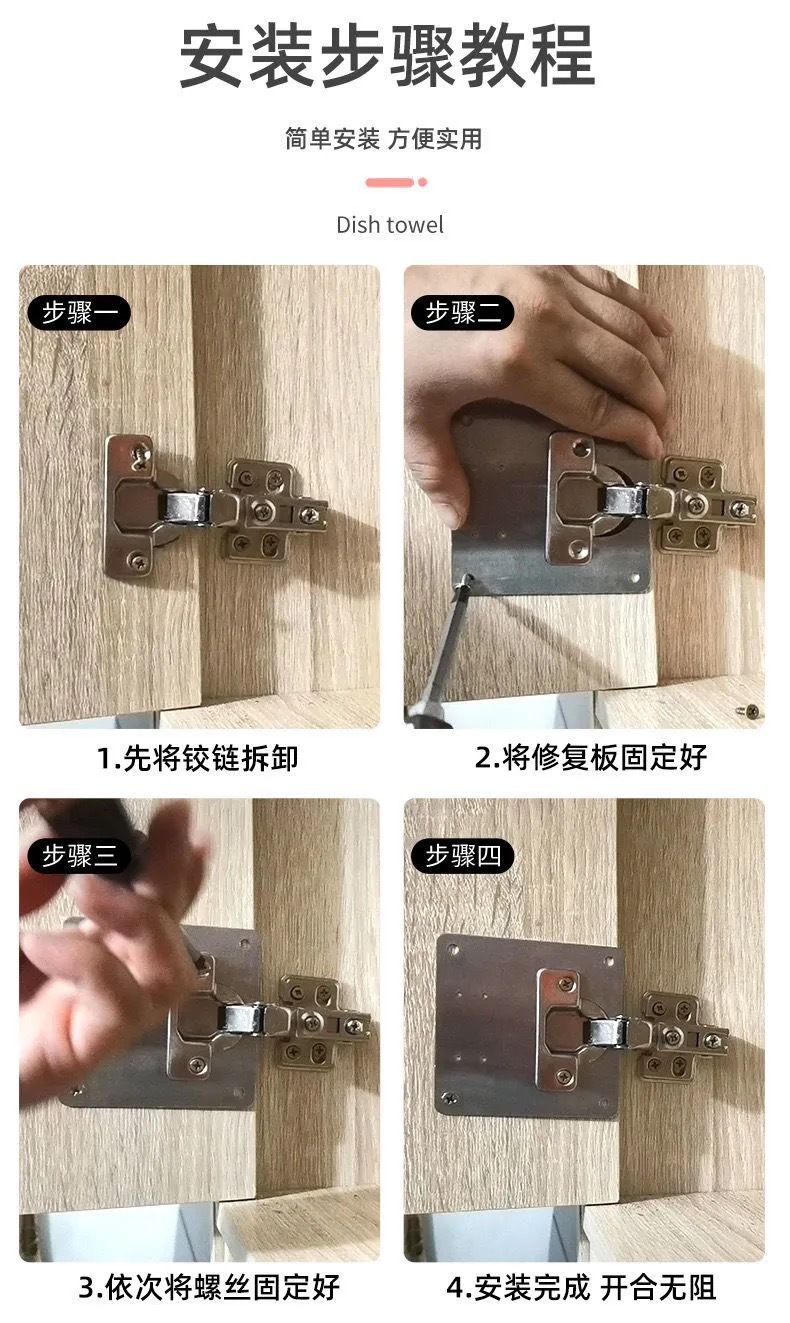 安装步骤教程

简单安装 方便实用

Dish towel

步骤一

1.先将铰链拆卸

步骤二

2.将修复板固定好

步骤三

3.依次将螺丝固定好

步骤四

4.安装完成 开合无阻