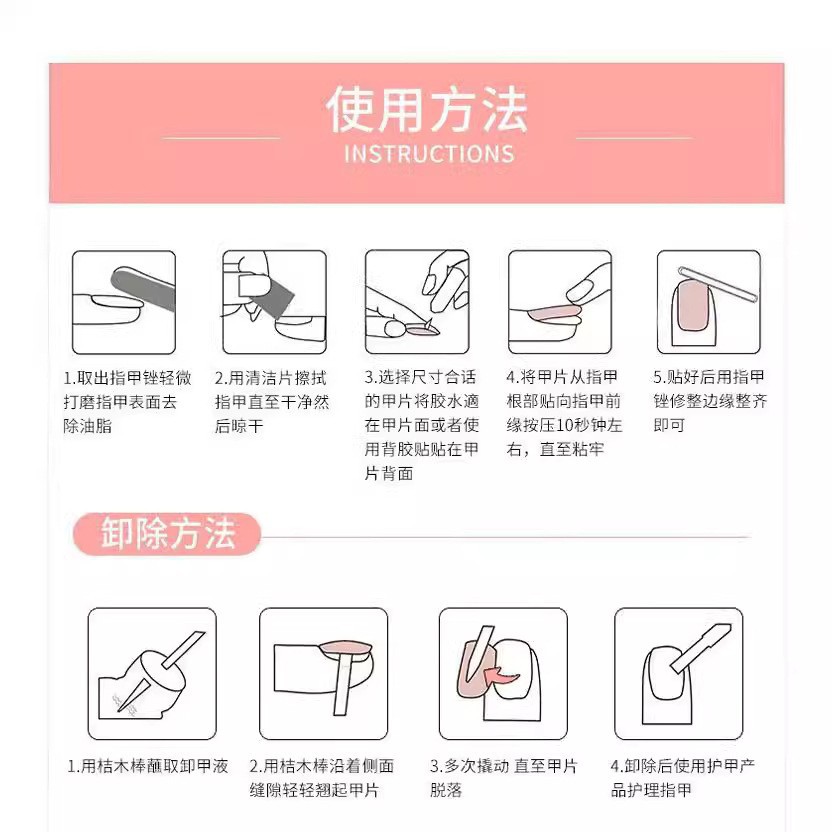 使用方法
INSTRUCTIONS

1.取出指甲锉轻微打磨指甲表面去除油脂

2.用清洁片擦拭指甲直至干净然后晾干

3.选择尺寸合适的甲片将胶水滴在甲片面或者使用背胶贴贴在甲片背面

4.将甲片从指甲根部贴向指甲前缘按压10秒钟左右，直至粘牢

5.贴好后用指甲锉修整边缘整齐即可

卸除方法

1.用桔木棒蘸取卸甲液

2.用桔木棒沿着侧面缝隙轻轻翘起甲片

3.多次撬动 直至甲片脱落

4.卸除后使用护甲产品护理指甲