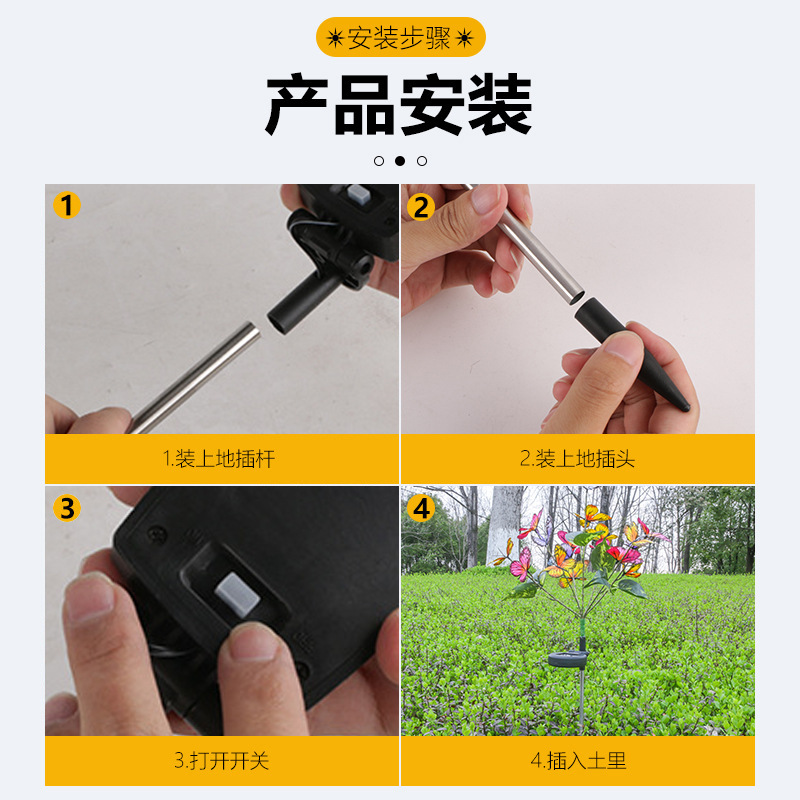 ✷安装步骤✷

产品安装

1

1.装上地插杆

2

2.装上地插头

3

3.打开开关

4

4.插入土里