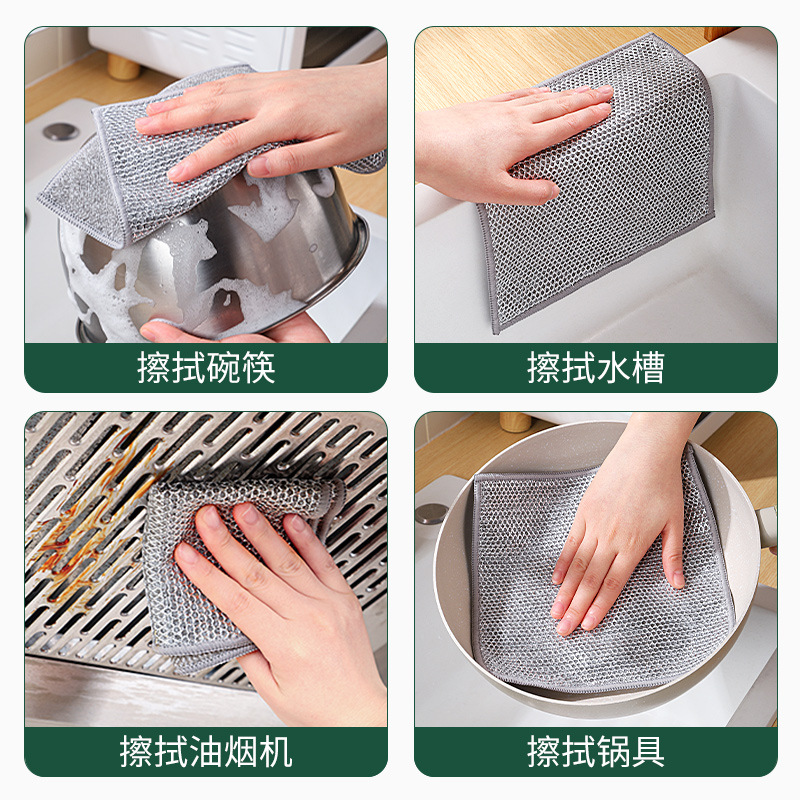 擦拭碗筷

擦拭水槽

擦拭油烟机

擦拭锅具