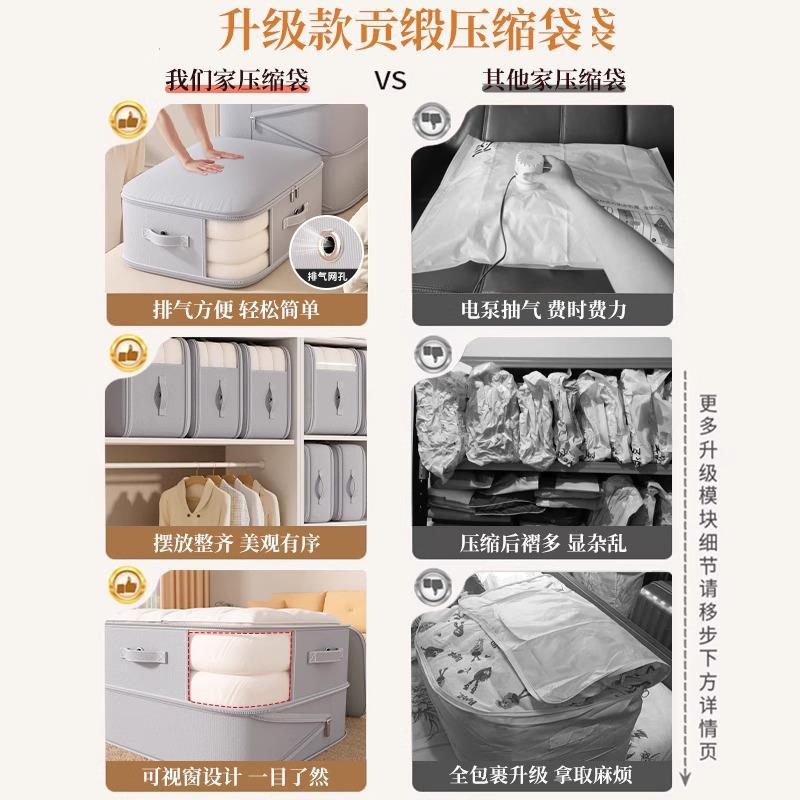 升级款贡缎压缩袋

我们家压缩袋 VS 其他家压缩袋

排气网孔

排气方便 轻松简单

电泵抽气 费时费力

摆放整齐 美观有序

压缩后褶多 显杂乱

可视窗设计 一目了然

全包裹升级 拿取麻烦

更多升级模块细节请移步下方详情页