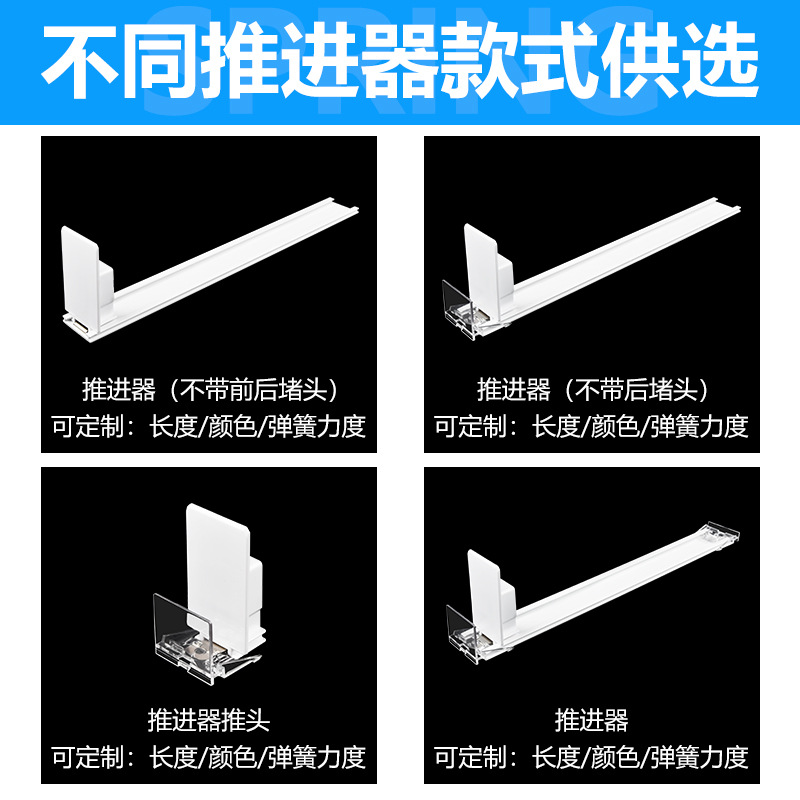 SPRING
不同推进器款式供选

推进器（不带前后堵头）
可定制：长度/颜色/弹簧力度

推进器（不带后堵头）
可定制：长度/颜色/弹簧力度

推进器推头
可定制：长度/颜色/弹簧力度

推进器
可定制：长度/颜色/弹簧力度