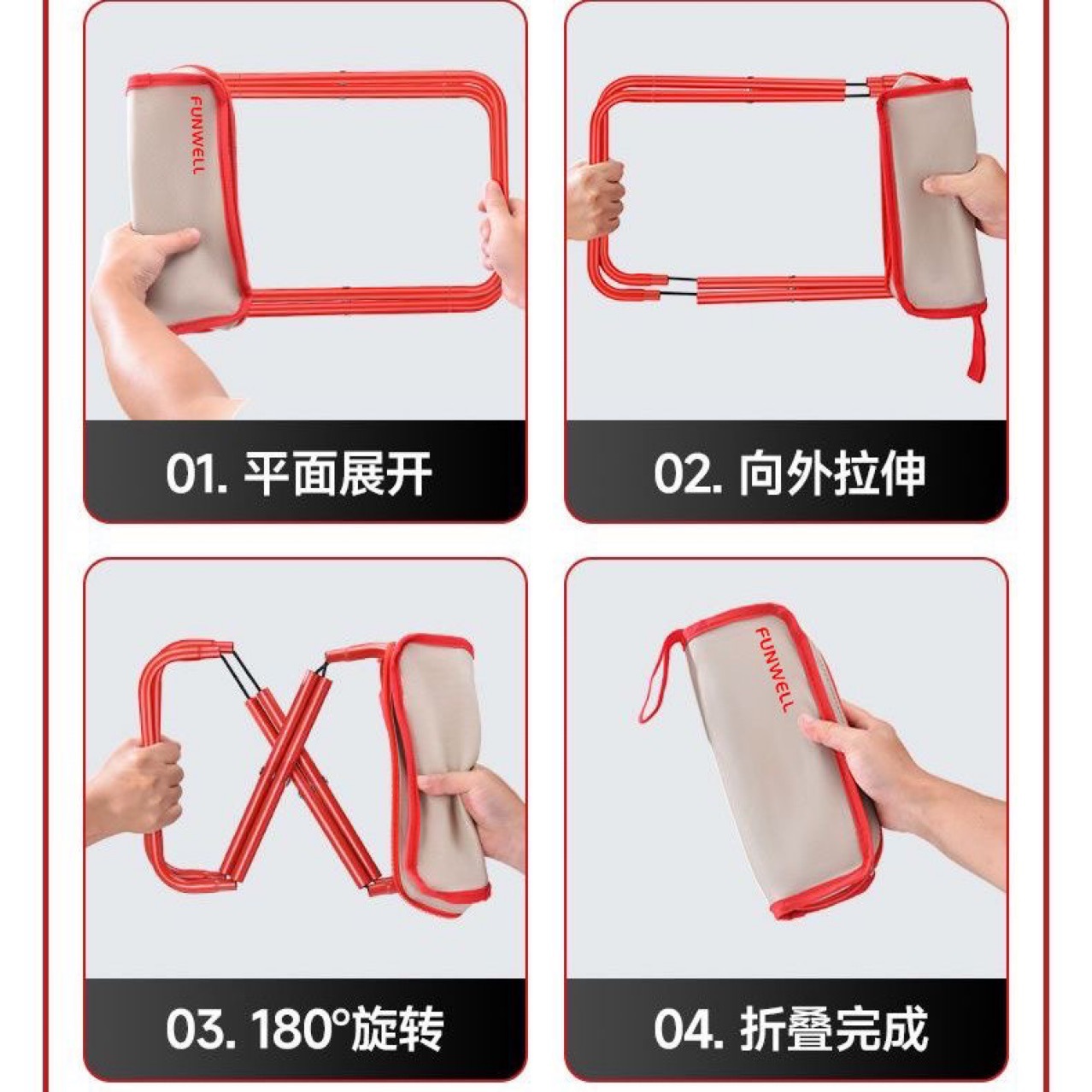 FUNWELL

01. 平面展开

02. 向外拉伸

03. 180°旋转

FUNWELL

04. 折叠完成