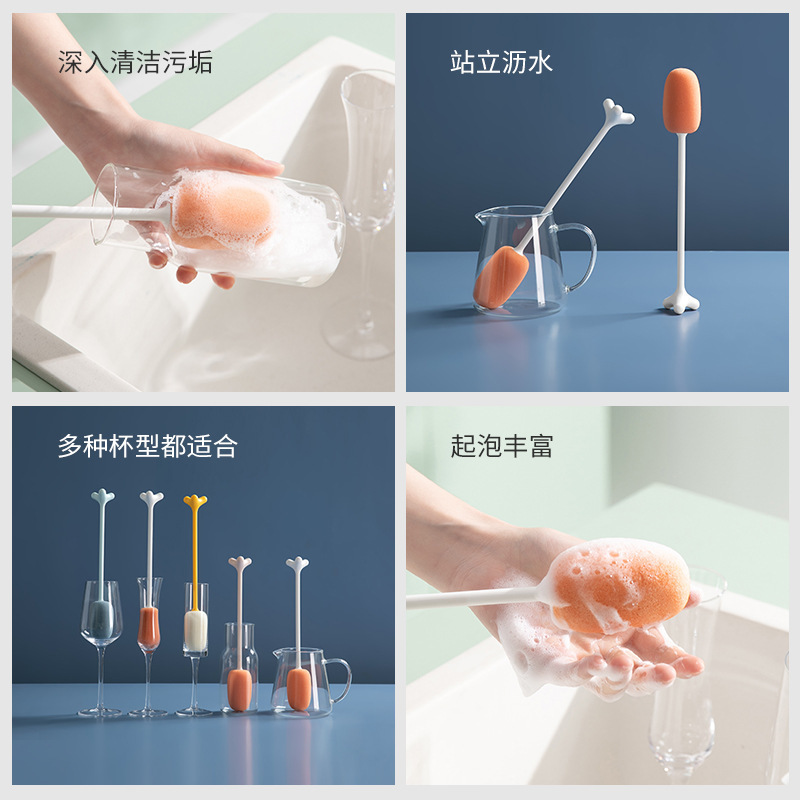 深入清洁污垢

站立沥水

多种杯型都适合

起泡丰富