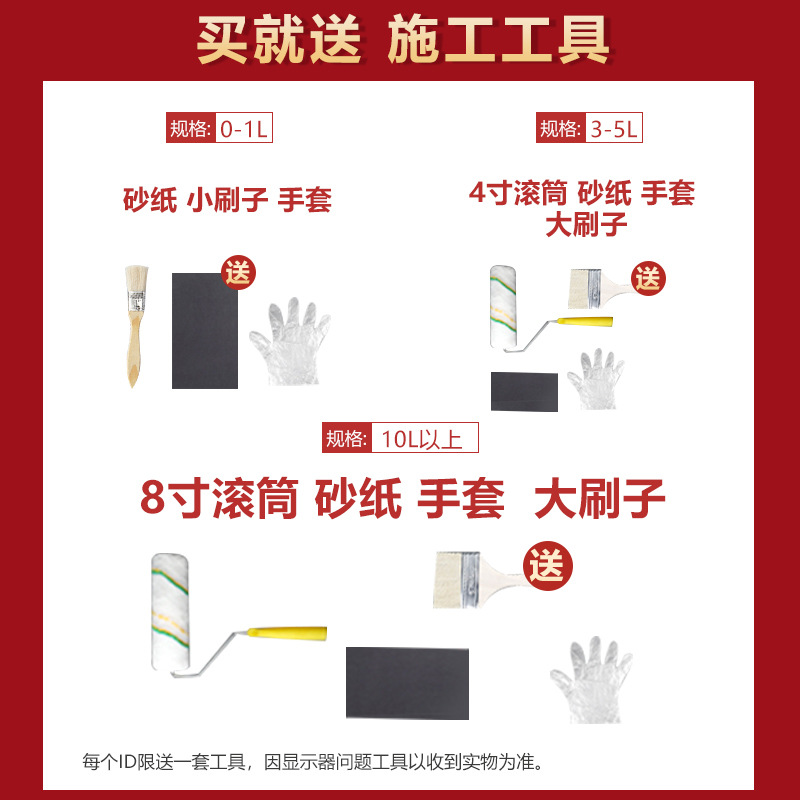 买就送 施工工具

规格: 0-1L

砂纸 小刷子 手套

送

规格: 3-5L

4寸滚筒 砂纸 手套
大刷子

送

规格: 10L以上

8寸滚筒 砂纸 手套 大刷子

送

每个ID限送一套工具，因显示器问题工具以收到实物为准。