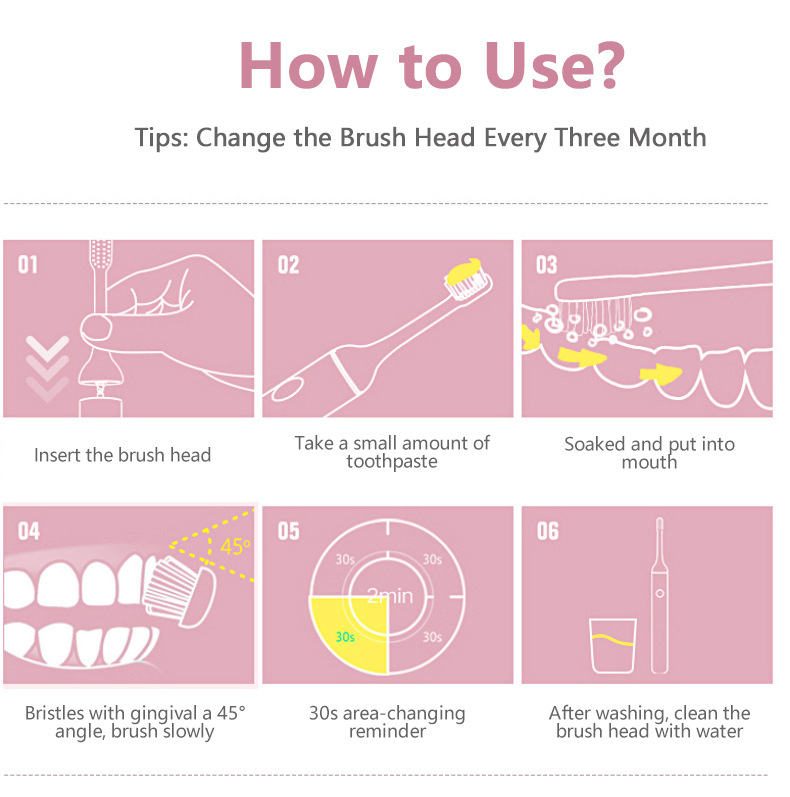 How to Use?

Tips: Change the Brush Head Every Three Month

01

Insert the brush head

02

Take a small amount of toothpaste

03

Soaked and put into mouth

04

45°

Bristles with gingival a 45° angle, brush slowly

05

30s

30s

2min

30s

30s

30s area-changing reminder

06

After washing, clean the brush head with water