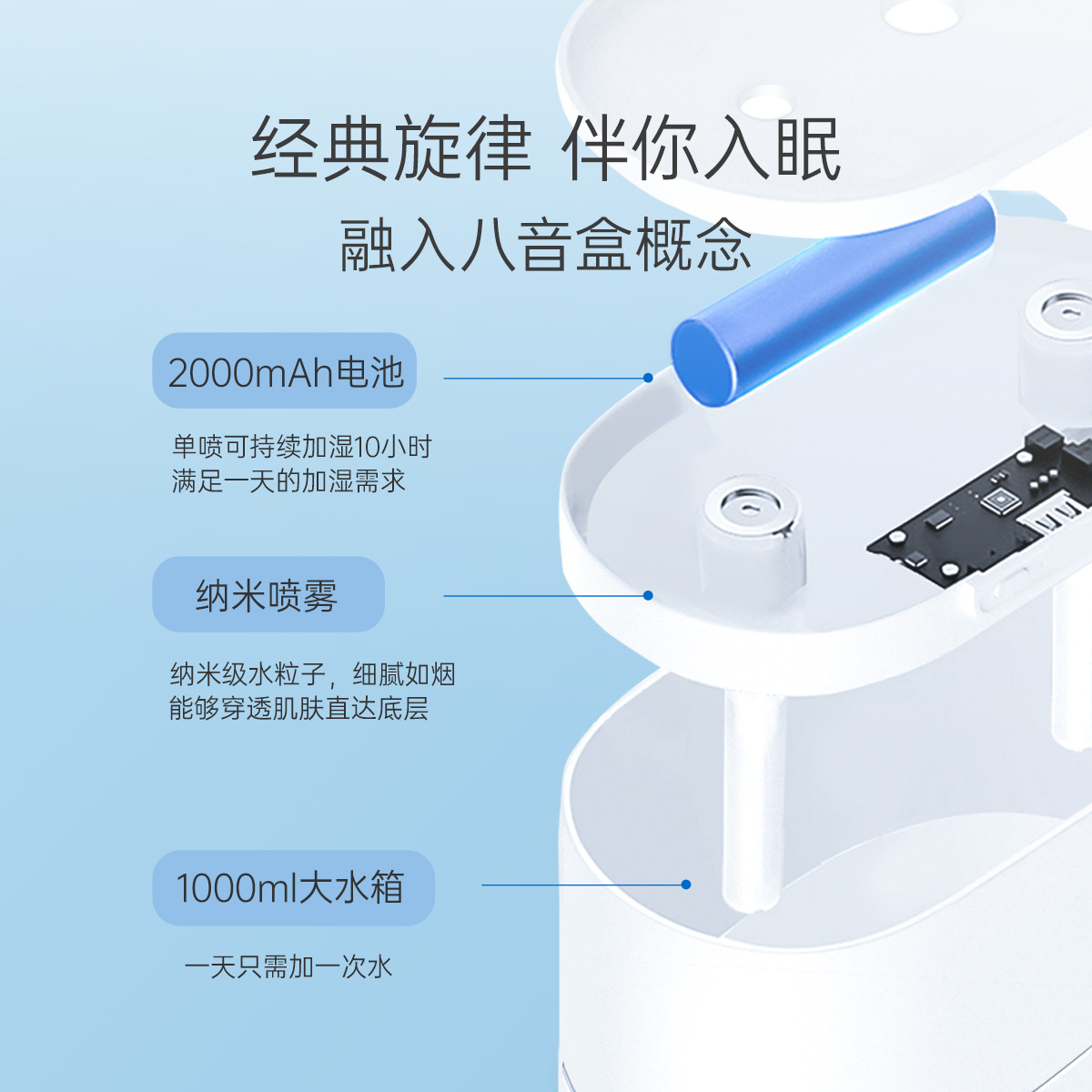 经典旋律 伴你入眠
融入八音盒概念

2000mAh电池

单喷可持续加湿10小时
满足一天的加湿需求

纳米喷雾

纳米级水粒子，细腻如烟
能够穿透肌肤直达底层

1000ml大水箱

一天只需加一次水