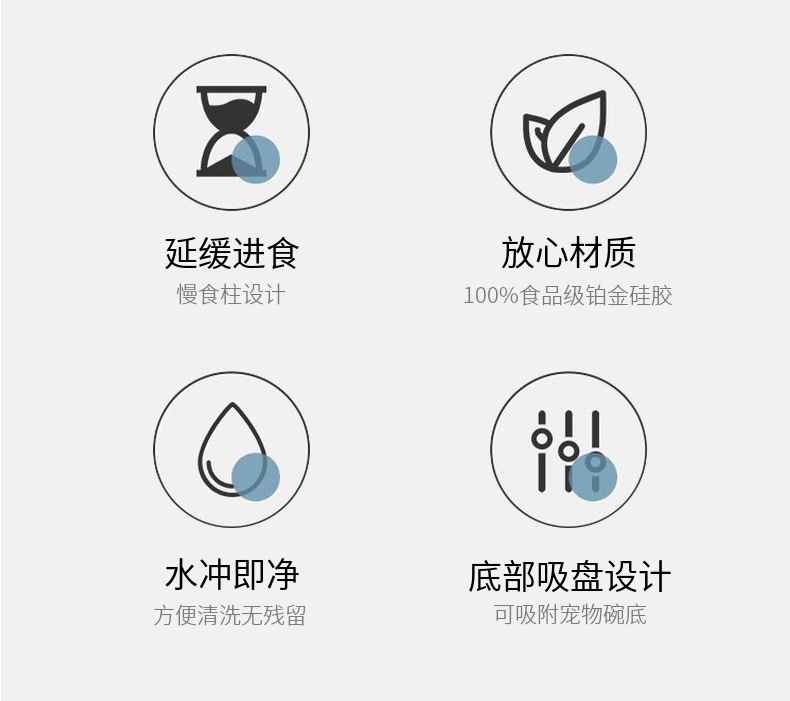 延缓进食
慢食柱设计

放心材质
100%食品级铂金硅胶

水冲即净
方便清洗无残留

底部吸盘设计
可吸附宠物碗底