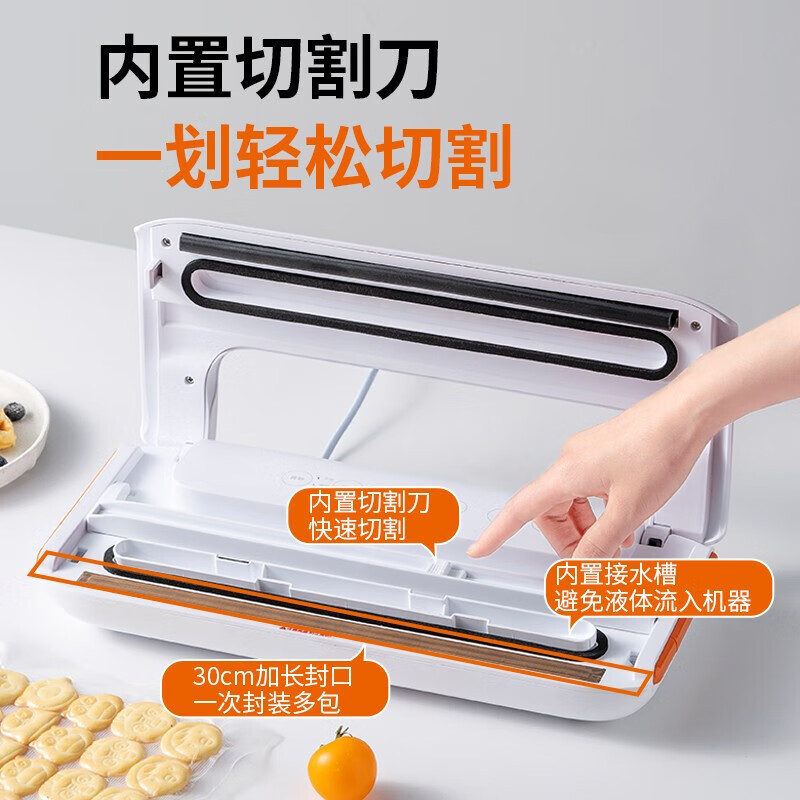 内置切割刀
一划轻松切割

内置切割刀
快速切割

内置接水槽
避免液体流入机器

30cm加长封口
一次封装多包