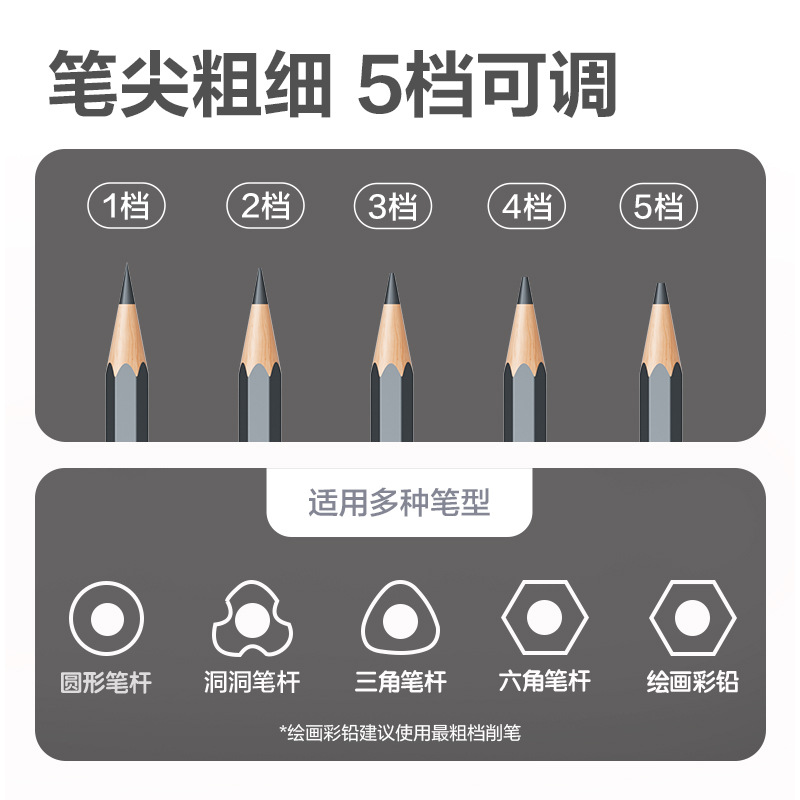 笔尖粗细 5档可调

1档 2档 3档 4档 5档

适用多种笔型

圆形笔杆 洞洞笔杆 三角笔杆 六角笔杆 绘画彩铅

*绘画彩铅建议使用最粗档削笔