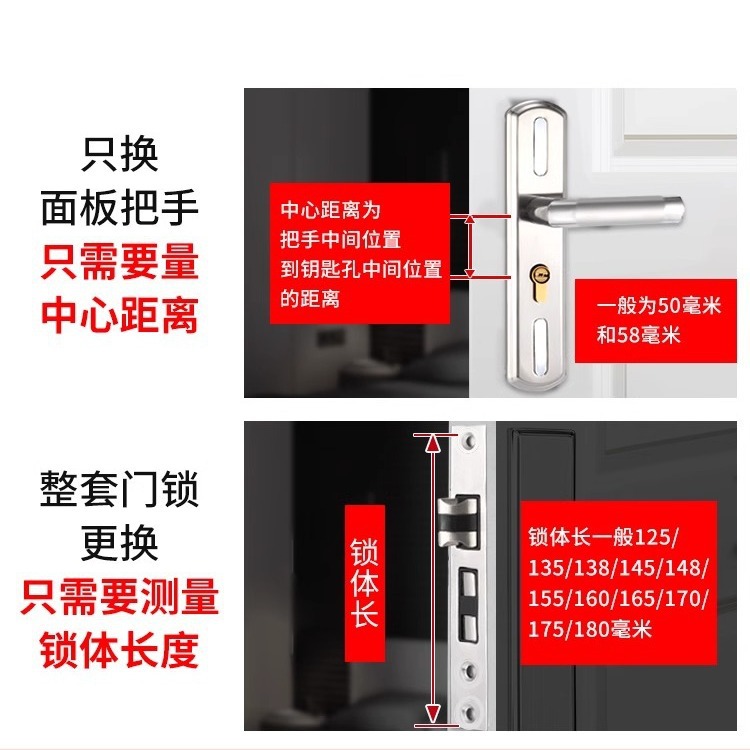 只换
面板把手
只需要量
中心距离

中心距离为
把手中间位置
到钥匙孔中间位置
的距离

一般为50毫米
和58毫米

整套门锁
更换
只需要测量
锁体长度

锁体长

锁体长一般125/
135/138/145/148/
155/160/165/170/
175/180毫米