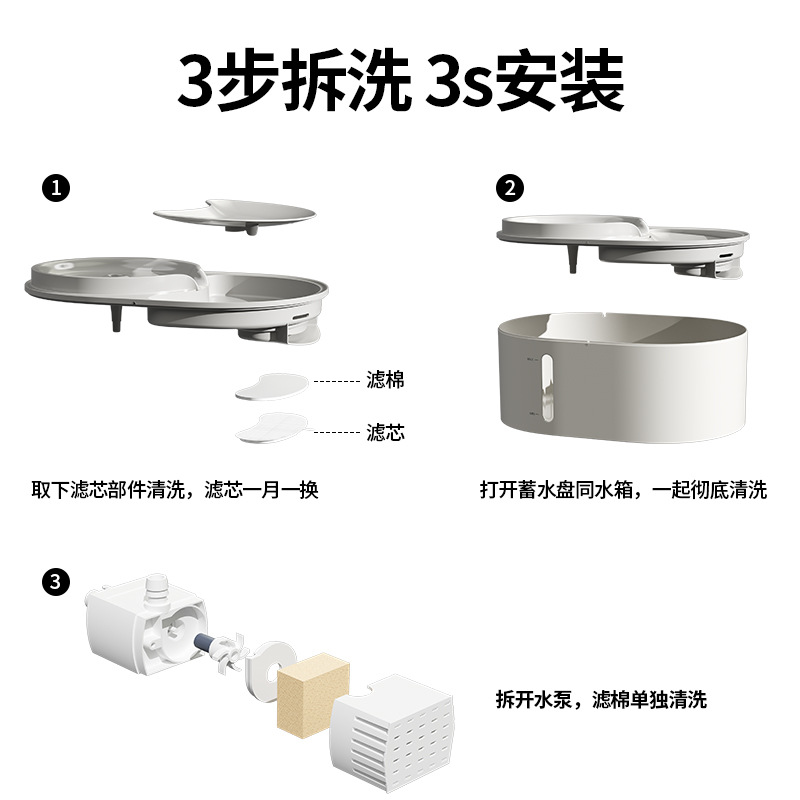 3步拆洗 3s安装

1

滤棉

滤芯

取下滤芯部件清洗，滤芯一月一换

2

打开蓄水盘同水箱，一起彻底清洗

3

拆开水泵，滤棉单独清洗