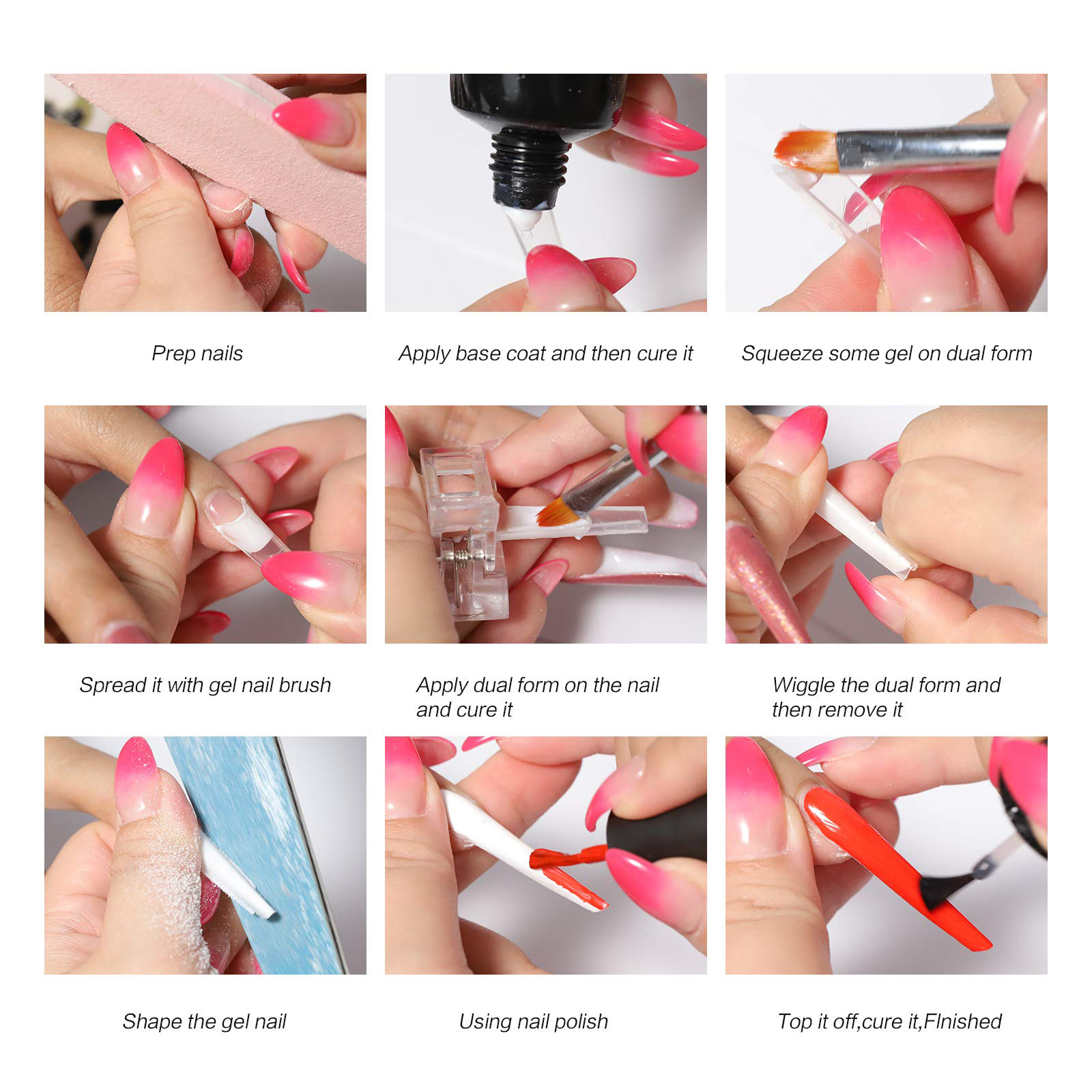 Prep nails

Apply base coat and then cure it

Squeeze some gel on dual form

Spread it with gel nail brush

Apply dual form on the nail and cure it

Wiggle the dual form and then remove it

Shape the gel nail

Using nail polish

Top it off,cure it,FInished