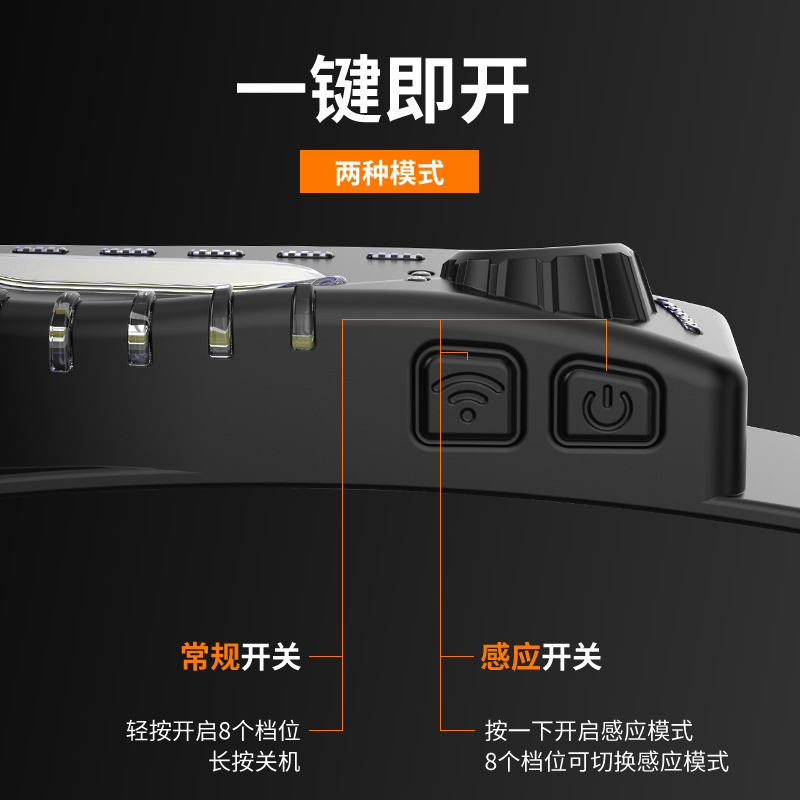 一键即开

两种模式

常规开关

轻按开启8个档位
长按关机

感应开关

按一下开启感应模式
8个档位可切换感应模式