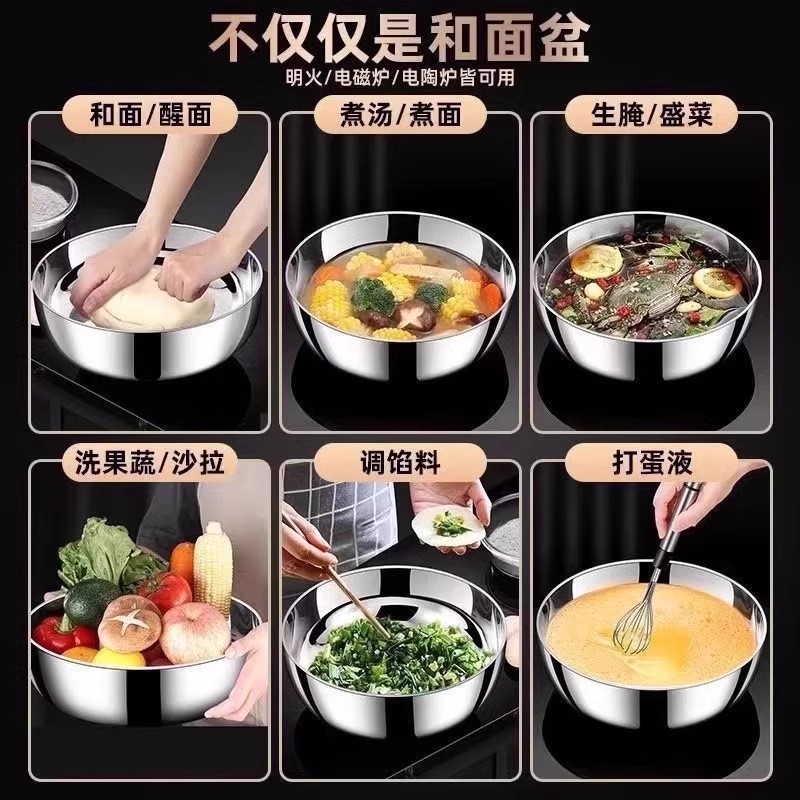 不仅仅是和面盆
明火/电磁炉/电陶炉皆可用

和面/醒面

煮汤/煮面

生腌/盛菜

洗果蔬/沙拉

调馅料

打蛋液