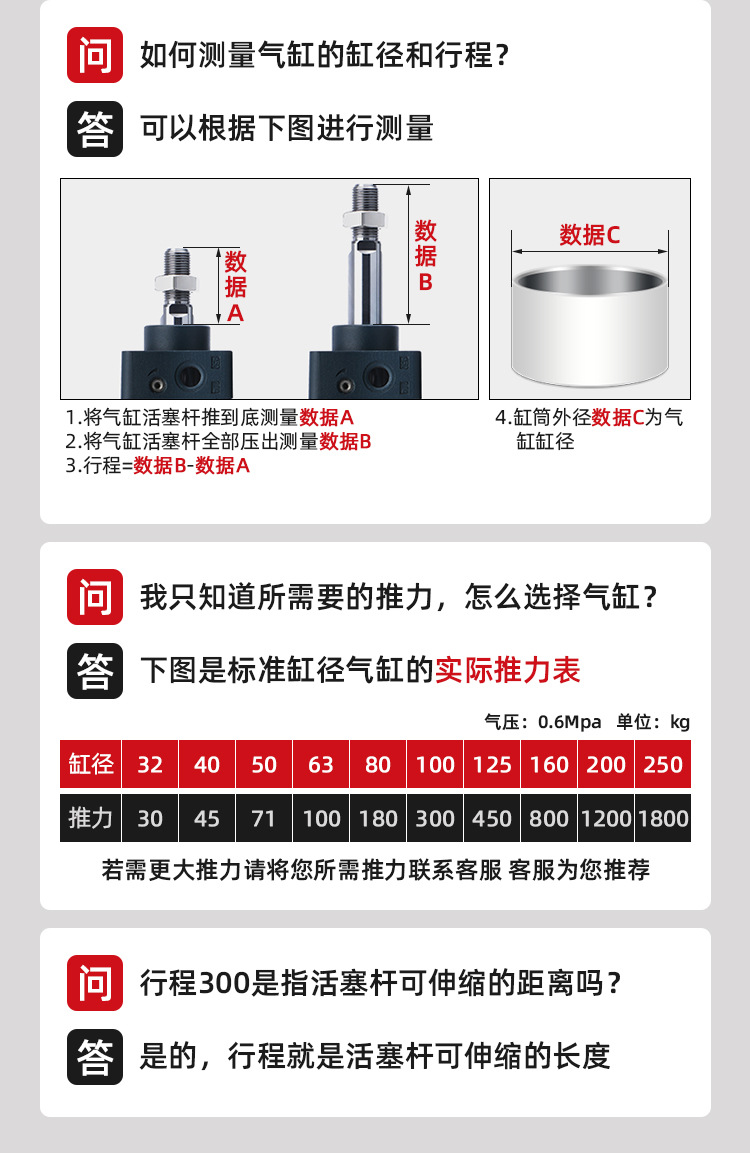 问 如何测量气缸的缸径和行程？

答 可以根据下图进行测量

数据A

数据B

数据C

1.将气缸活塞杆推到底测量数据A
2.将气缸活塞杆全部压出测量数据B
3.行程=数据B-数据A

4.缸筒外径数据C为气缸缸径

问 我只知道所需要的推力，怎么选择气缸？

答 下图是标准缸径气缸的实际推力表

气压：0.6Mpa 单位：kg

| 缸径 | 32 | 40 | 50 | 63 | 80 | 100 | 125 | 160 | 200 | 250 |
|---|---|---|---|---|---|---|---|---|---|---|
| 推力 | 30 | 45 | 71 | 100 | 180 | 300 | 450 | 800 | 1200 | 1800 |

若需更大推力请将您所需推力联系客服 客服为您推荐

问 行程300是指活塞杆可伸缩的距离吗？

答 是的，行程就是活塞杆可伸缩的长度