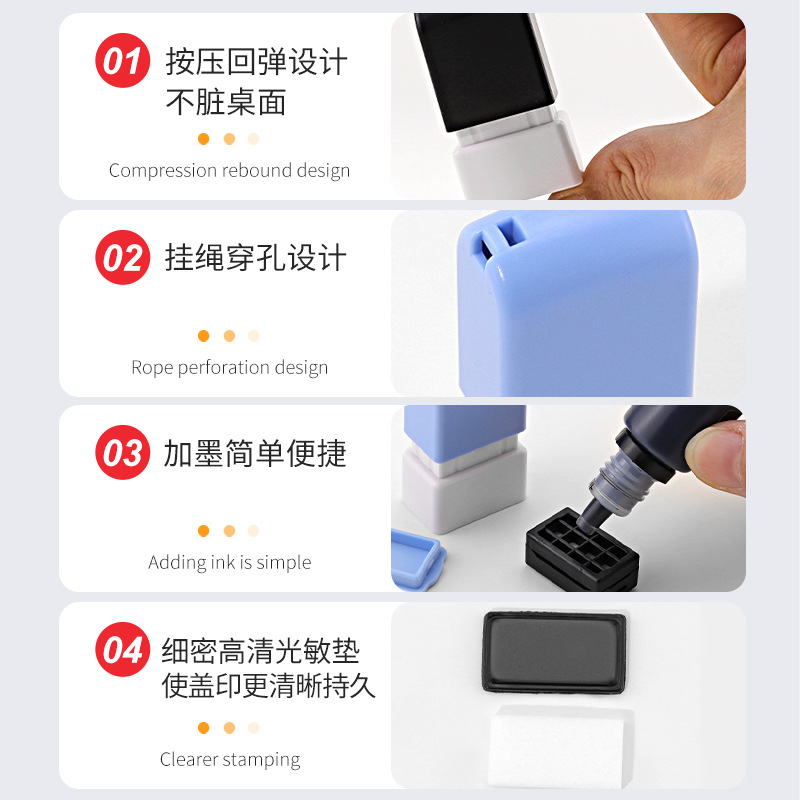 01 按压回弹设计
不脏桌面

Compression rebound design

02 挂绳穿孔设计

Rope perforation design

03 加墨简单便捷

Adding ink is simple

04 细密高清光敏垫
使盖印更清晰持久

Clearer stamping