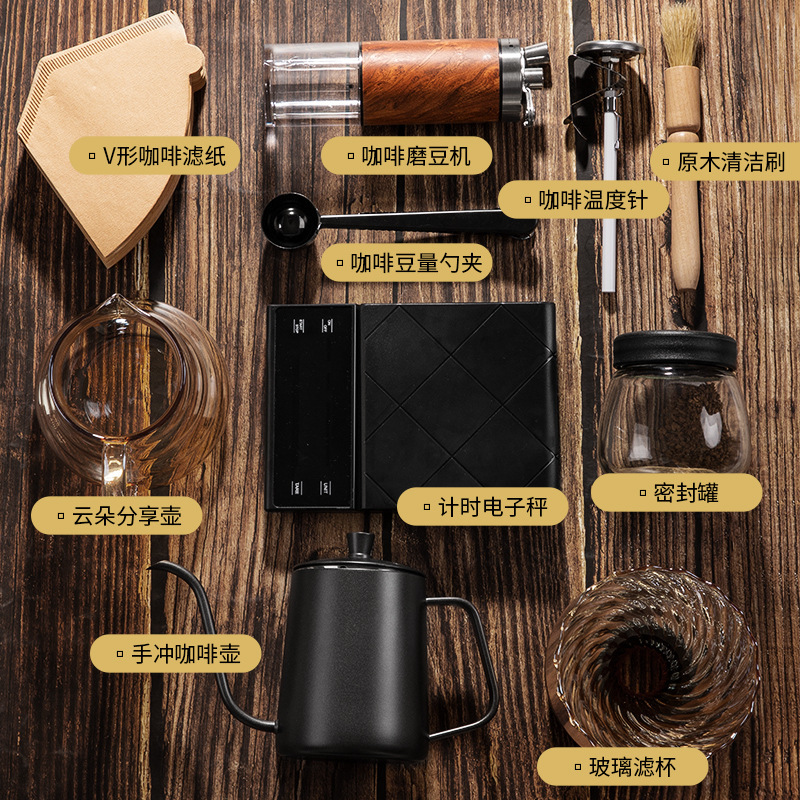 V形咖啡滤纸

咖啡磨豆机

原木清洁刷

咖啡温度针

咖啡豆量勺夹

云朵分享壶

计时电子秤

密封罐

手冲咖啡壶

玻璃滤杯