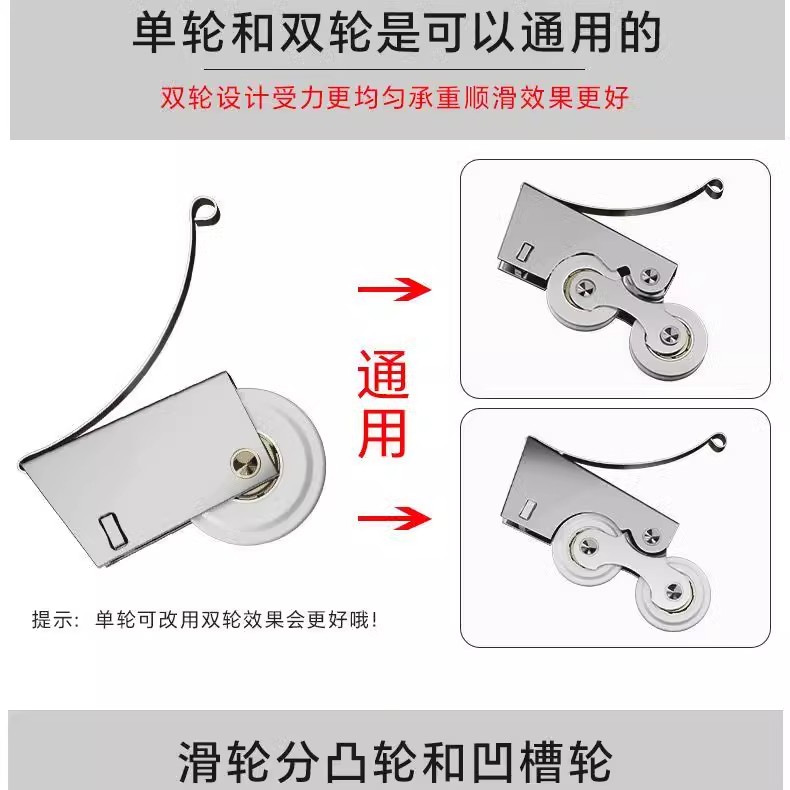 单轮和双轮是可以通用的

双轮设计受力更均匀承重顺滑效果更好

通用

提示：单轮可改用双轮效果会更好哦！

滑轮分凸轮和凹槽轮