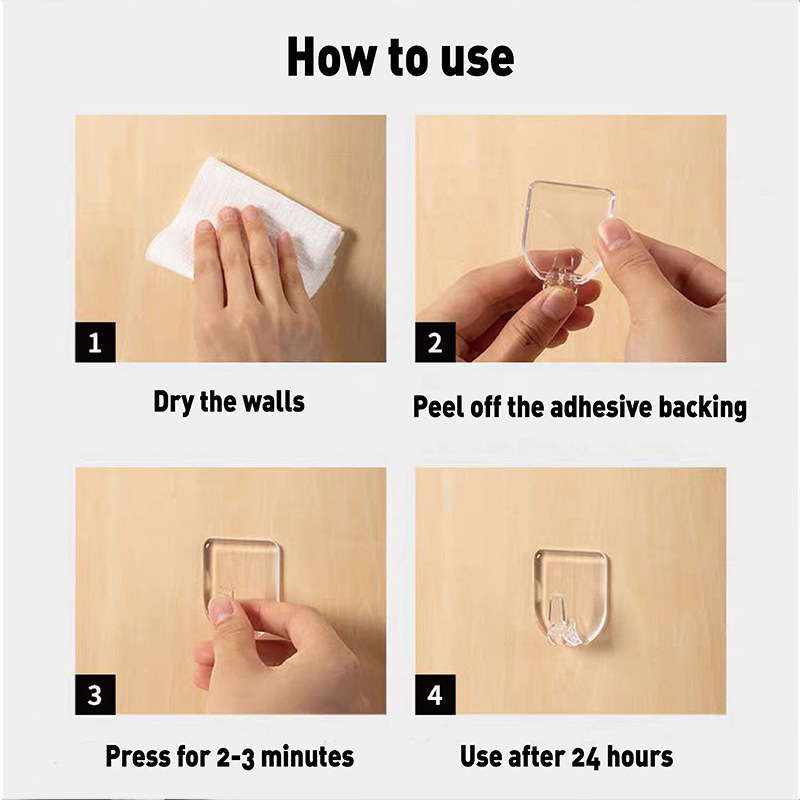 How to use

1

Dry the walls

2

Peel off the adhesive backing

3

Press for 2-3 minutes

4

Use after 24 hours