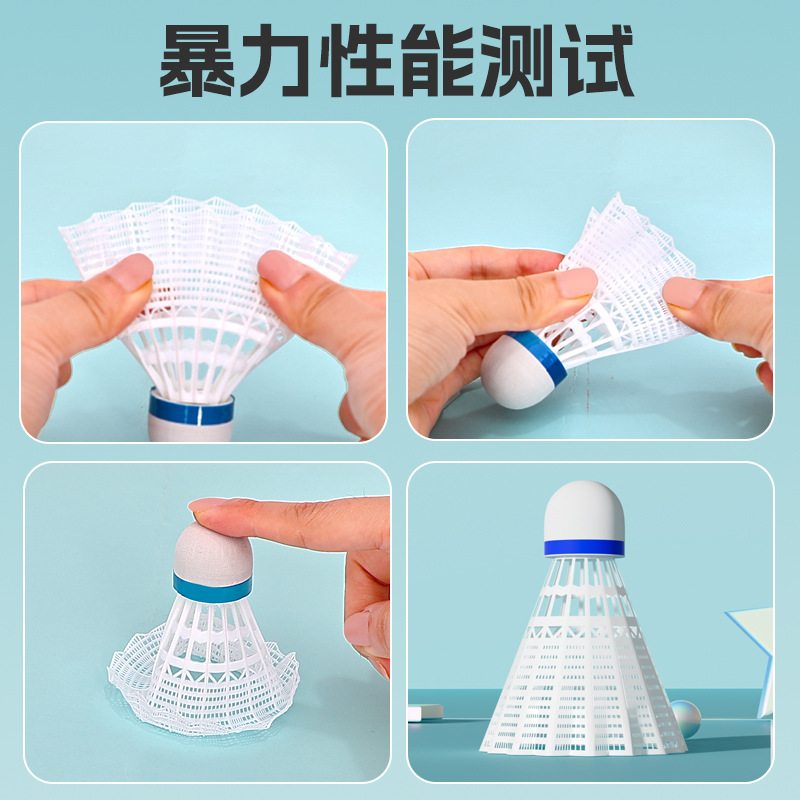 暴力性能测试