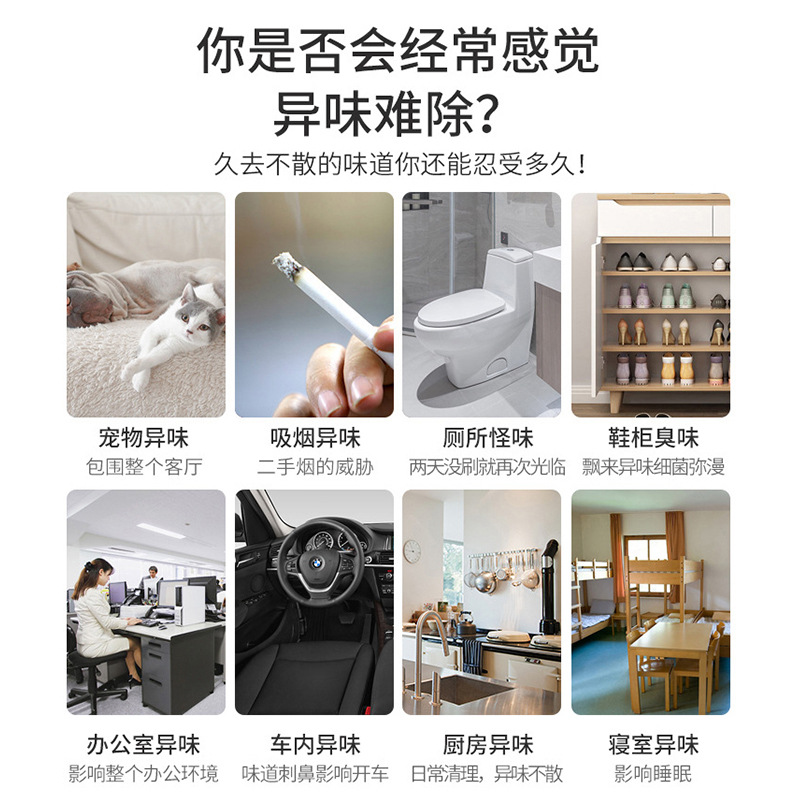 你是否会经常感觉
异味难除?

久去不散的味道你还能忍受多久!

宠物异味
包围整个客厅

吸烟异味
二手烟的威胁

厕所怪味
两天没刷就再次光临

鞋柜臭味
飘来异味细菌弥漫

办公室异味
影响整个办公环境

车内异味
味道刺鼻影响开车

厨房异味
日常清理，异味不散

寝室异味
影响睡眠