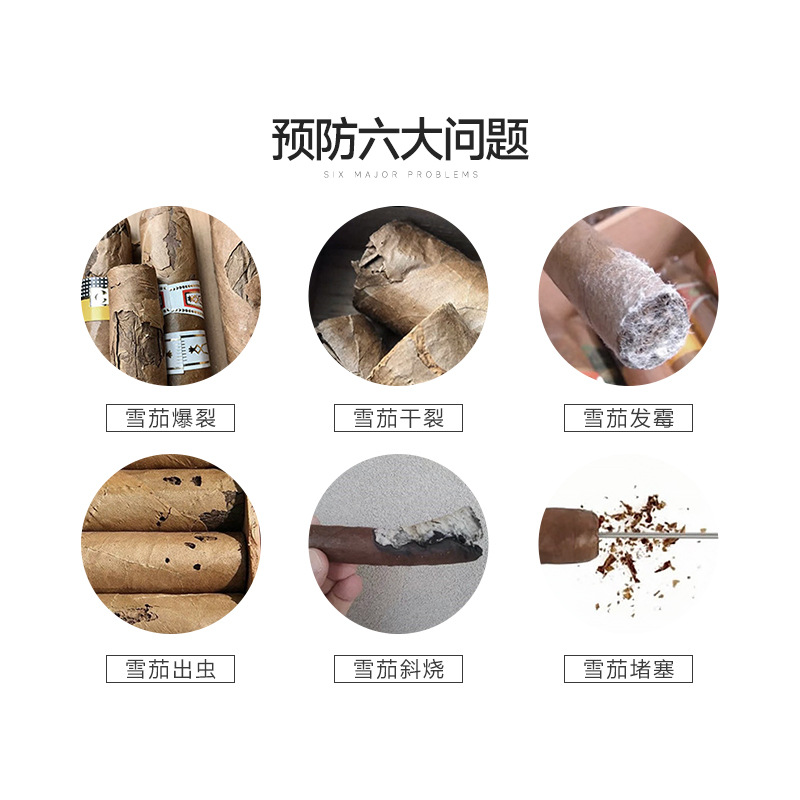 预防六大问题
SIX MAJOR PROBLEMS

雪茄爆裂

雪茄干裂

雪茄发霉

雪茄出虫

雪茄斜烧

雪茄堵塞