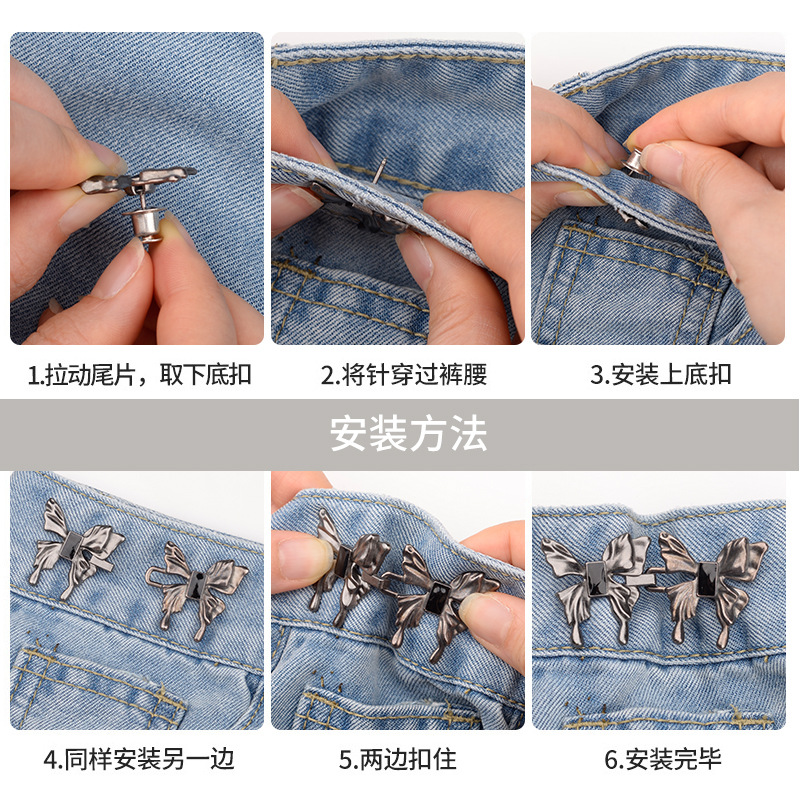 1.拉动尾片，取下底扣

2.将针穿过裤腰

3.安装上底扣

安装方法

4.同样安装另一边

5.两边扣住

6.安装完毕