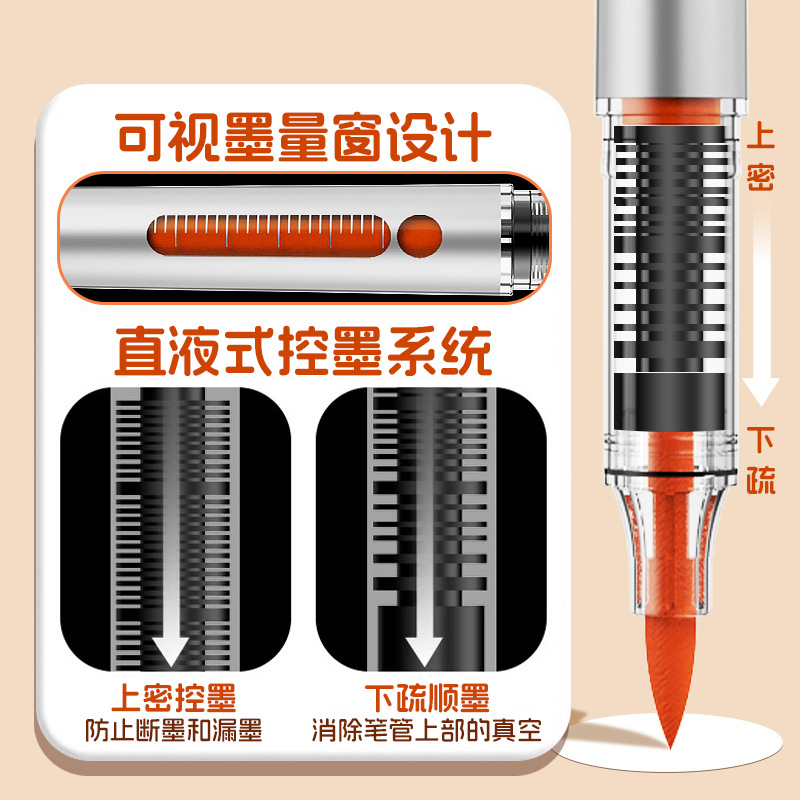 可视墨量窗设计

直液式控墨系统

上密控墨
防止断墨和漏墨

下疏顺墨
消除笔管上部的真空

上密

下疏